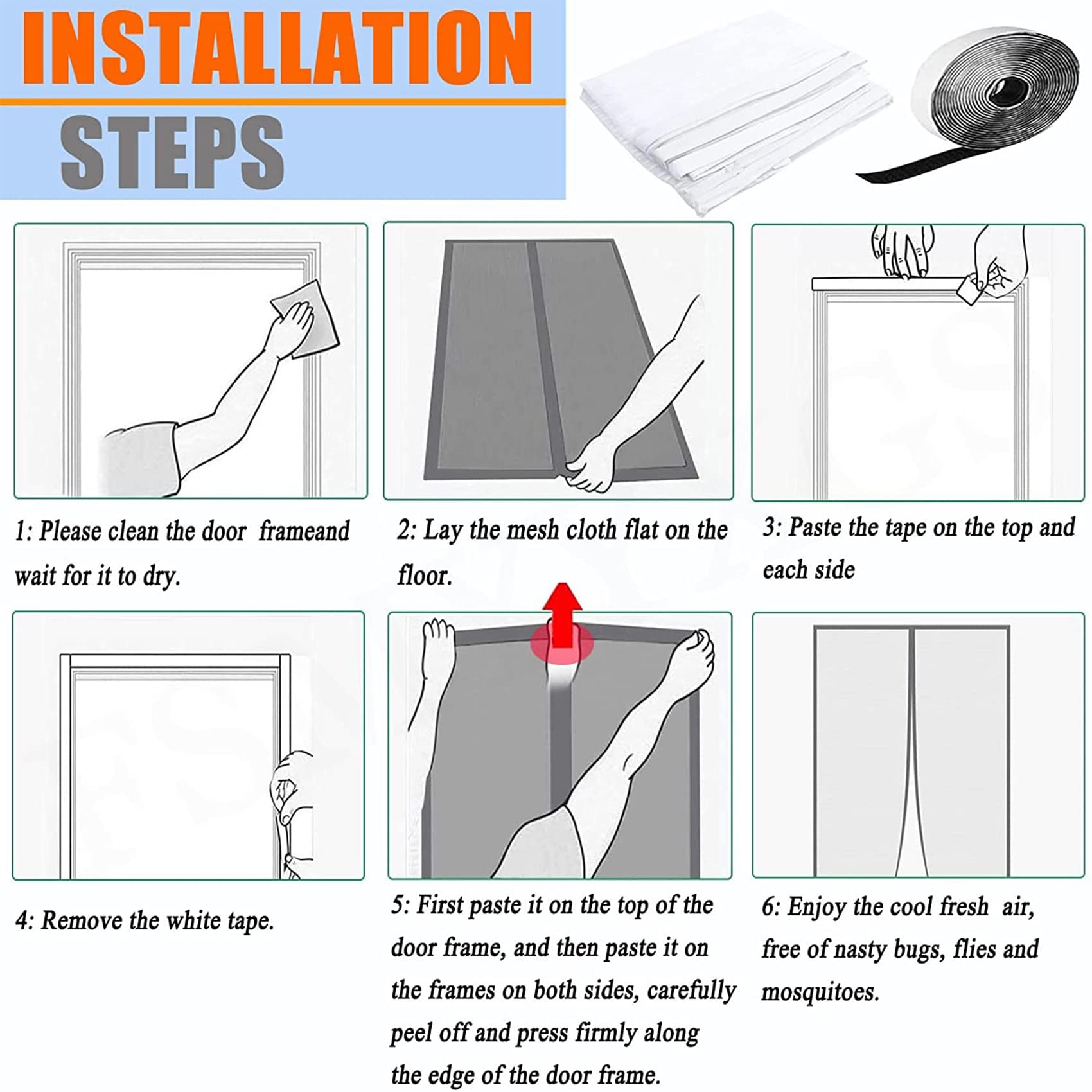 INSTALLATION
STEPS

1: Please clean the door frameand wait for it to dry.

2: Lay the mesh cloth flat on the floor.

3: Paste the tape on the top and each side

4: Remove the white tape.

5: First paste it on the top of the door frame, and then paste it on the frames on both sides, carefully peel off and press firmly along the edge of the door frame.

6: Enjoy the cool fresh air, free of nasty bugs, flies and mosquitoes.