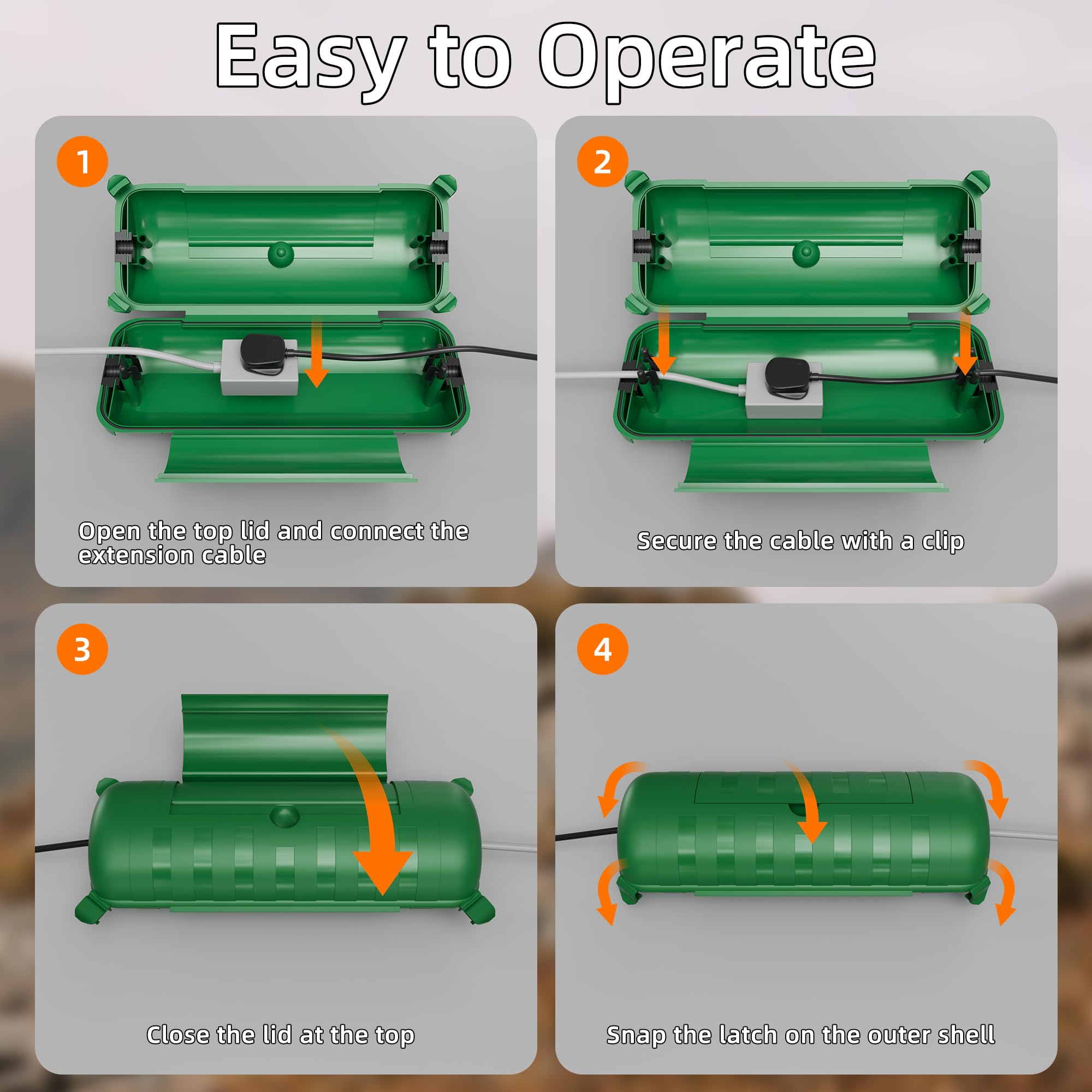 Easy to Operate

1

Open the top lid and connect the extension cable

2

Secure the cable with a clip

3

Close the lid at the top

4

Snap the latch on the outer shell