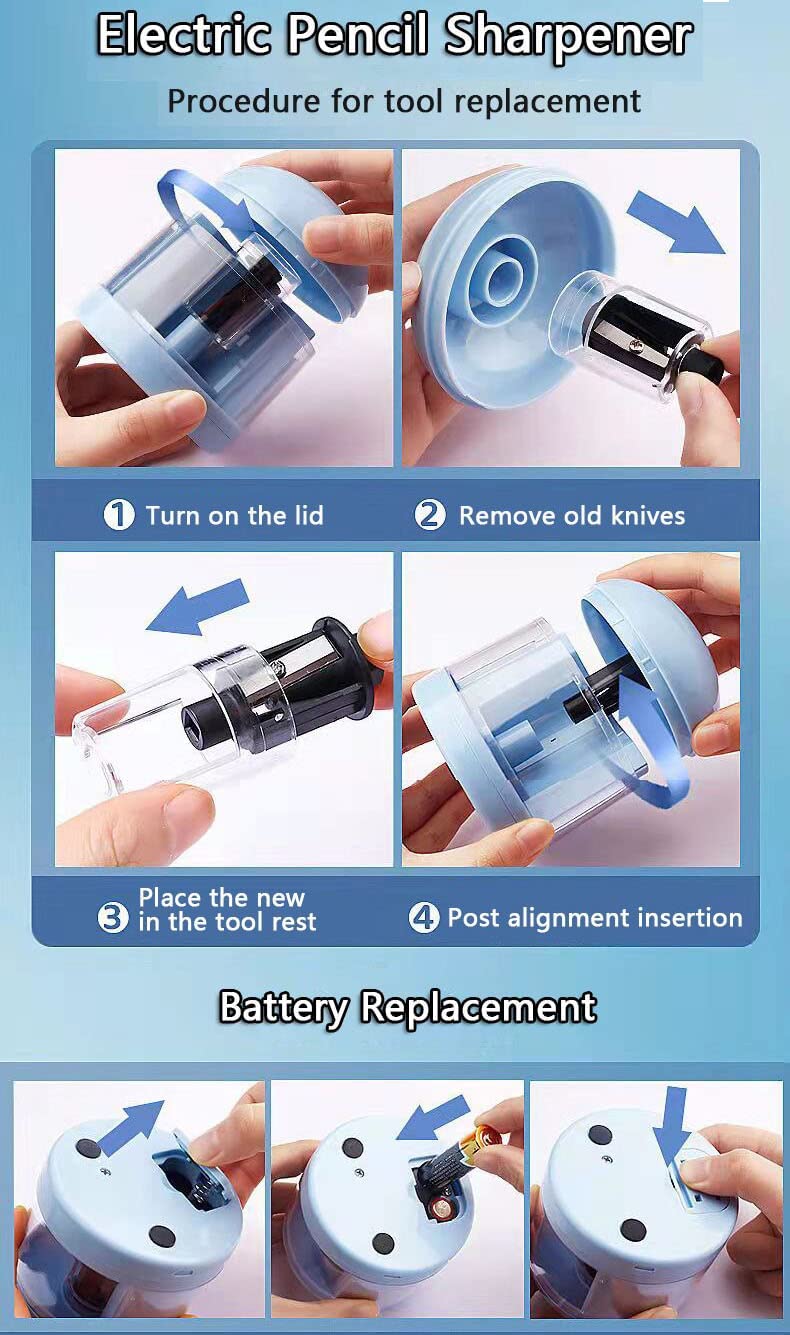 Electric Pencil Sharpener

Procedure for tool replacement

① Turn on the lid

② Remove old knives

③ Place the new in the tool rest

④ Post alignment insertion

Battery Replacement