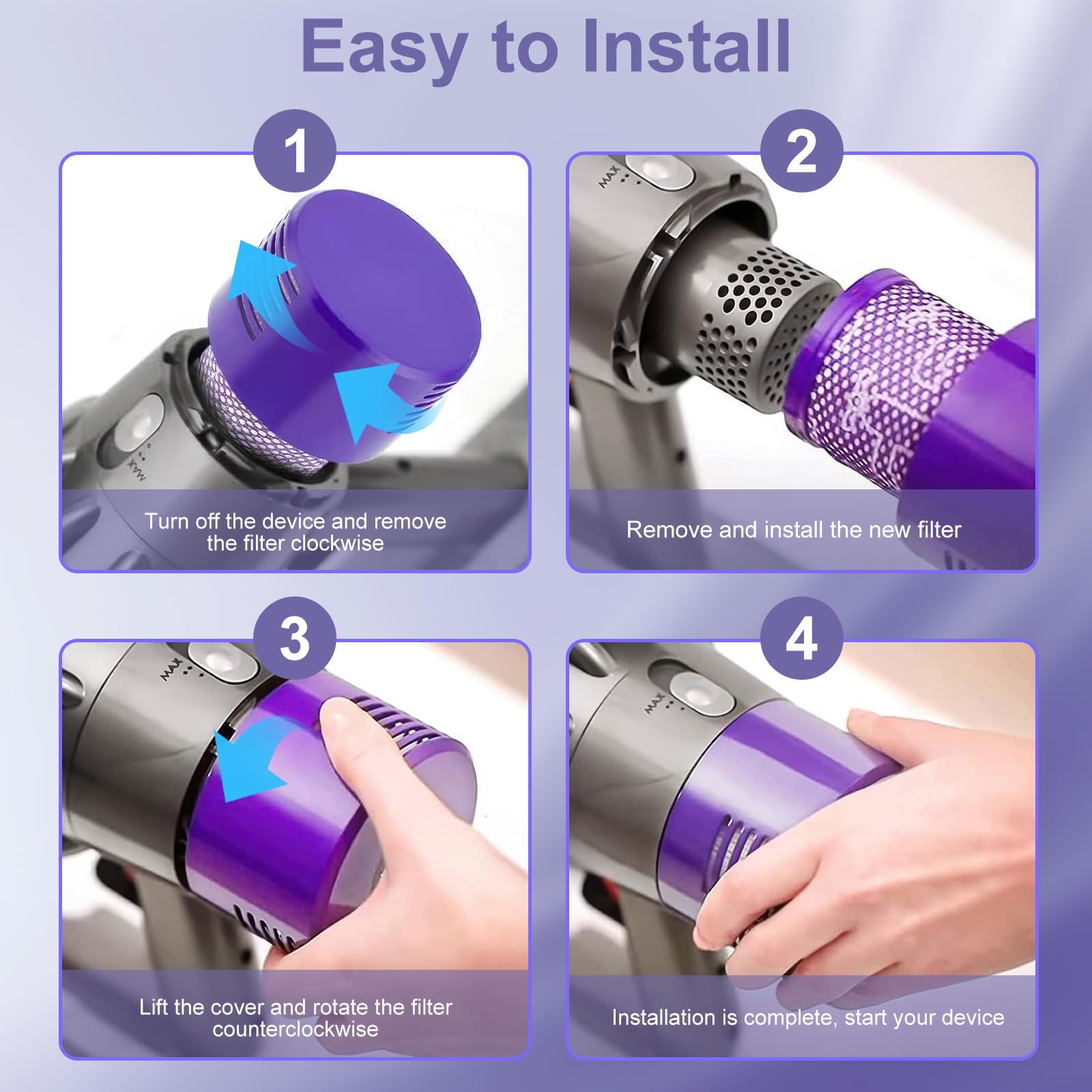 Easy to Install

1

MAX

Turn off the device and remove the filter clockwise

2

MAX

Remove and install the new filter

3

MAX

Lift the cover and rotate the filter counterclockwise

4

MAX

Installation is complete, start your device