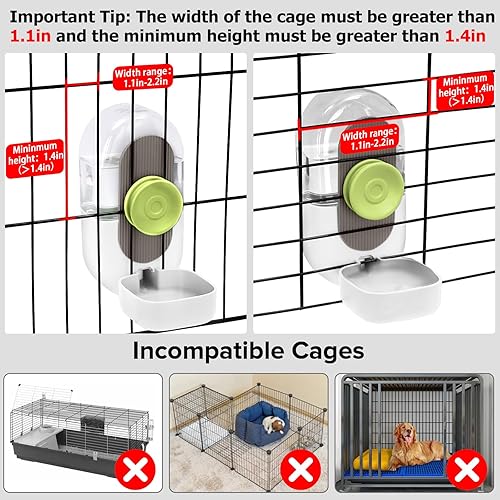 Important Tip: The width of the cage must be greater than 1.1in and the minimum height must be greater than 1.4in

Width range: 1.1in-2.2in

Mininmum height: 1.4in (>1.4in)

Mininmum height: 1.4in (>1.4in)

Width range: 1.1in-2.2in

Incompatible Cages