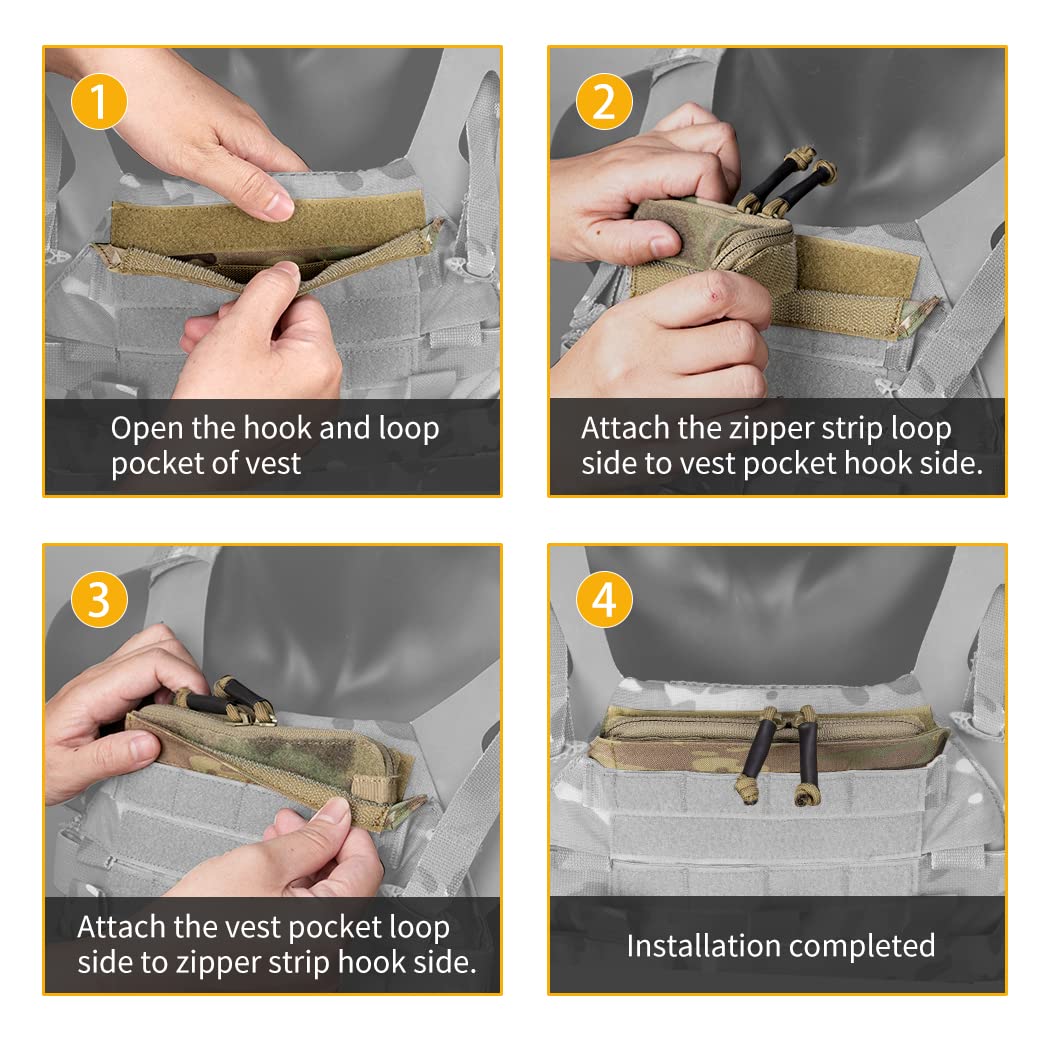 1

Open the hook and loop pocket of vest

2

Attach the zipper strip loop side to vest pocket hook side.

3

Attach the vest pocket loop side to zipper strip hook side.

4

Installation completed