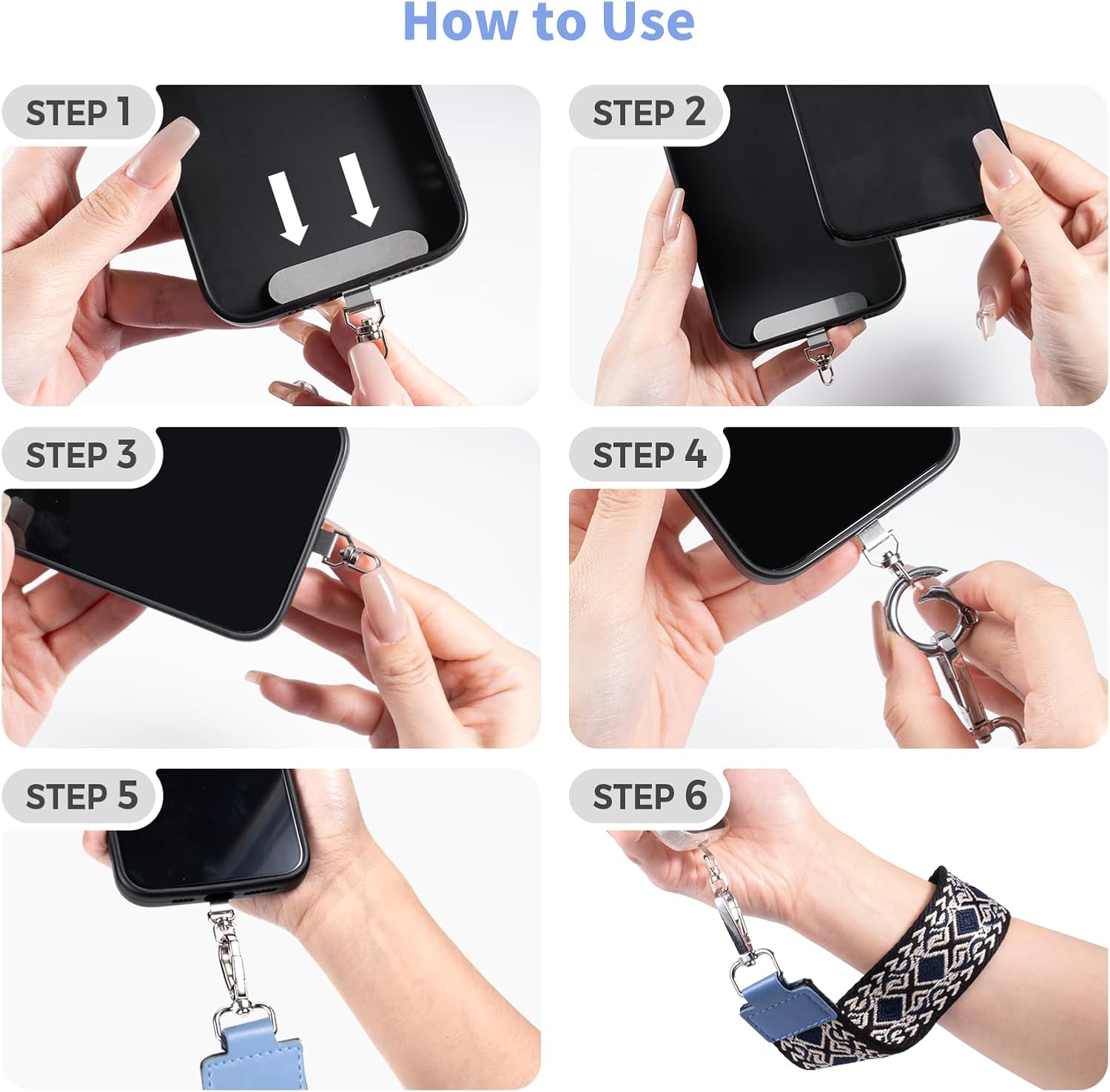 How to Use

STEP 1

STEP 2

STEP 3

STEP 4

STEP 5

STEP 6