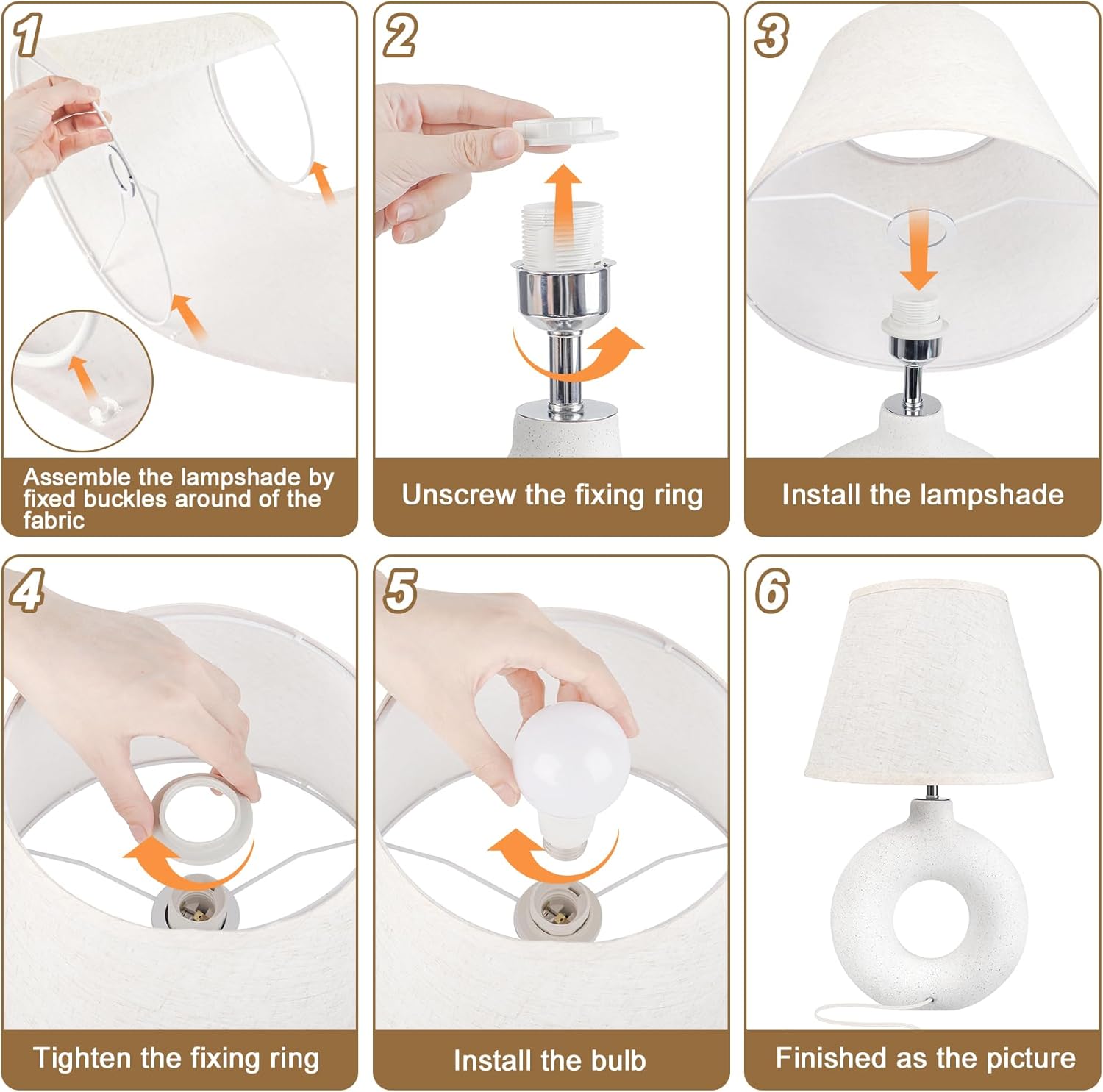 1

Assemble the lampshade by fixed buckles around of the fabric

2

Unscrew the fixing ring

3

Install the lampshade

4

Tighten the fixing ring

5

Install the bulb

6

Finished as the picture