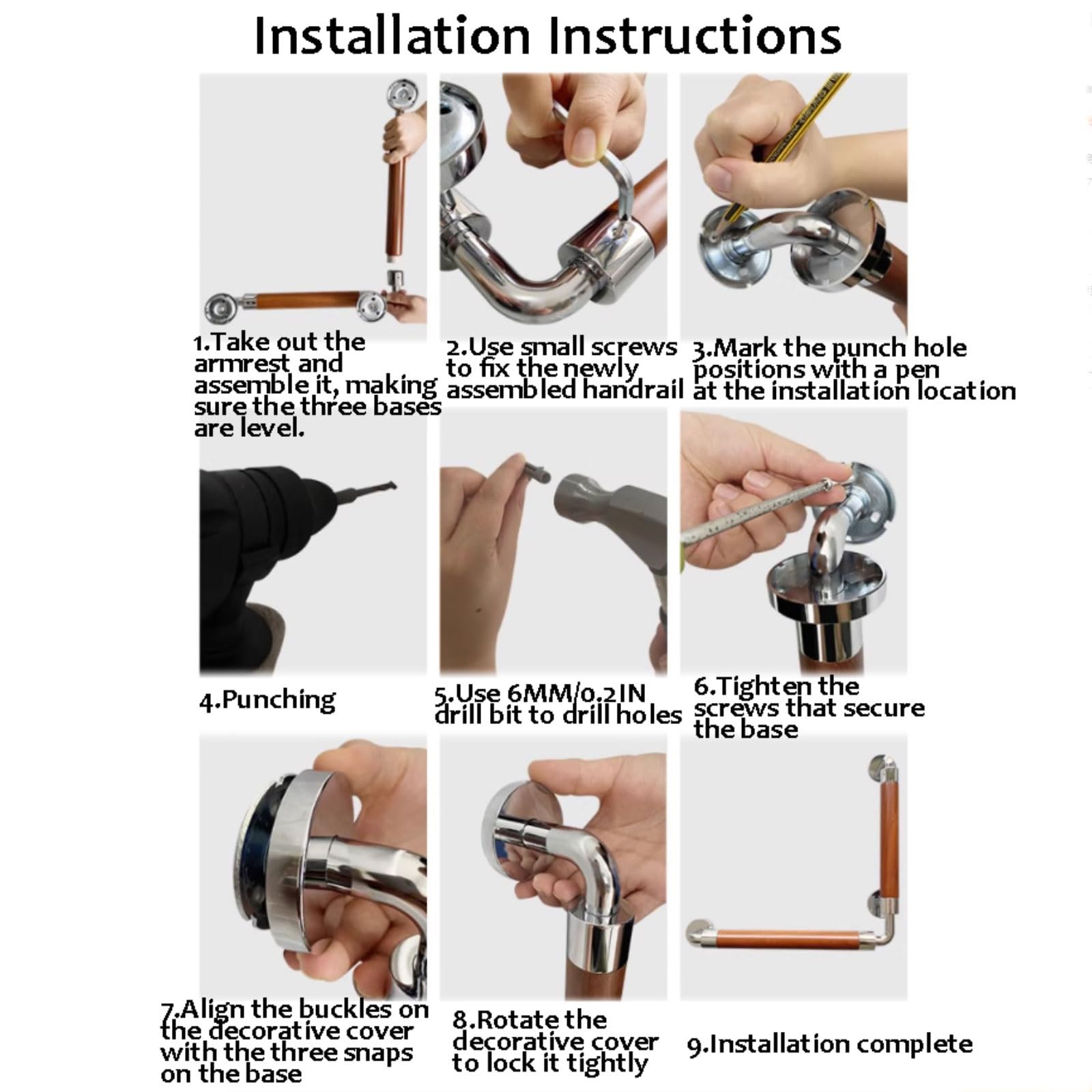 Installation Instructions

1.Take out the armrest and assemble it, making sure the three bases are level.

2.Use small screws to fix the newly assembled handrail

3.Mark the punch hole positions with a pen at the installation location

4.Punching

5.Use 6MM/0.2IN drill bit to drill holes

6.Tighten the screws that secure the base

7.Align the buckles on the decorative cover with the three snaps on the base

8.Rotate the decorative cover to lock it tightly

9.Installation complete