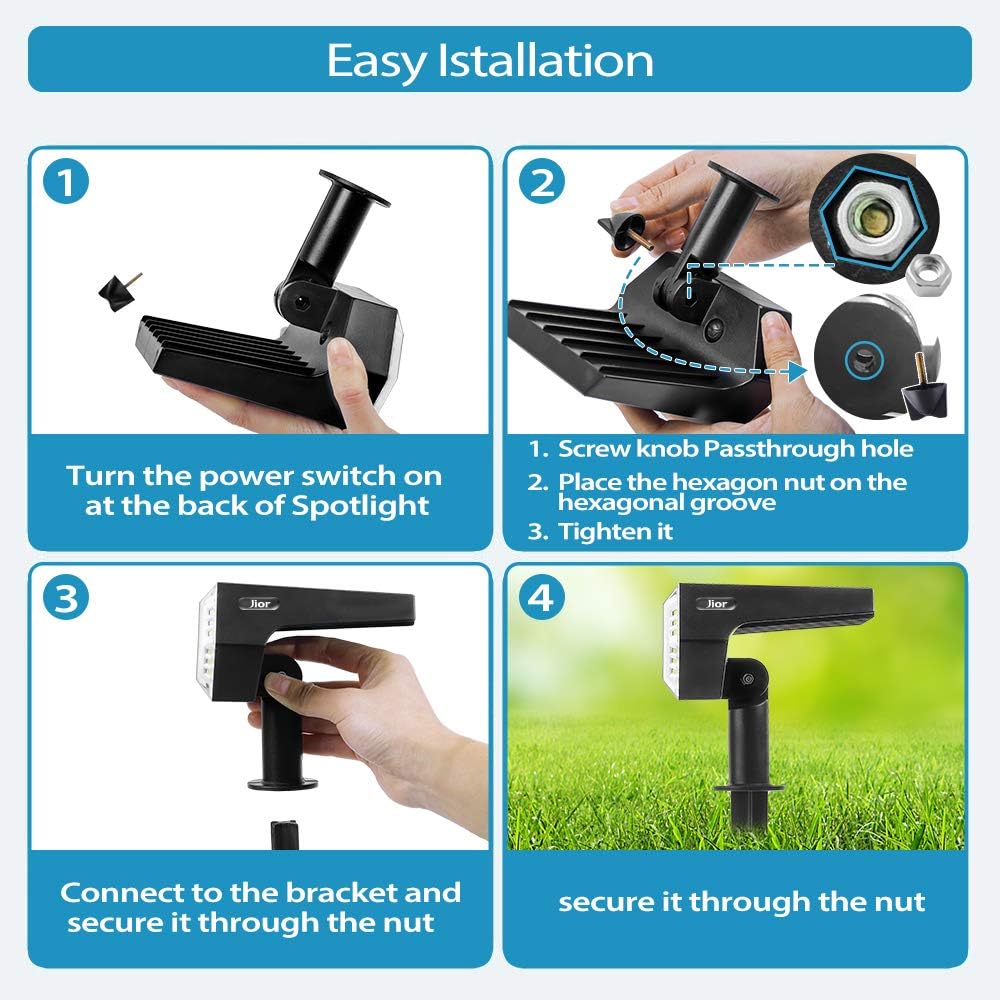 Easy Istallation

1

Turn the power switch on at the back of Spotlight

2

1. Screw knob Passthrough hole
2. Place the hexagon nut on the hexagonal groove
3. Tighten it

3

Jior

Connect to the bracket and secure it through the nut

4

Jior

secure it through the nut