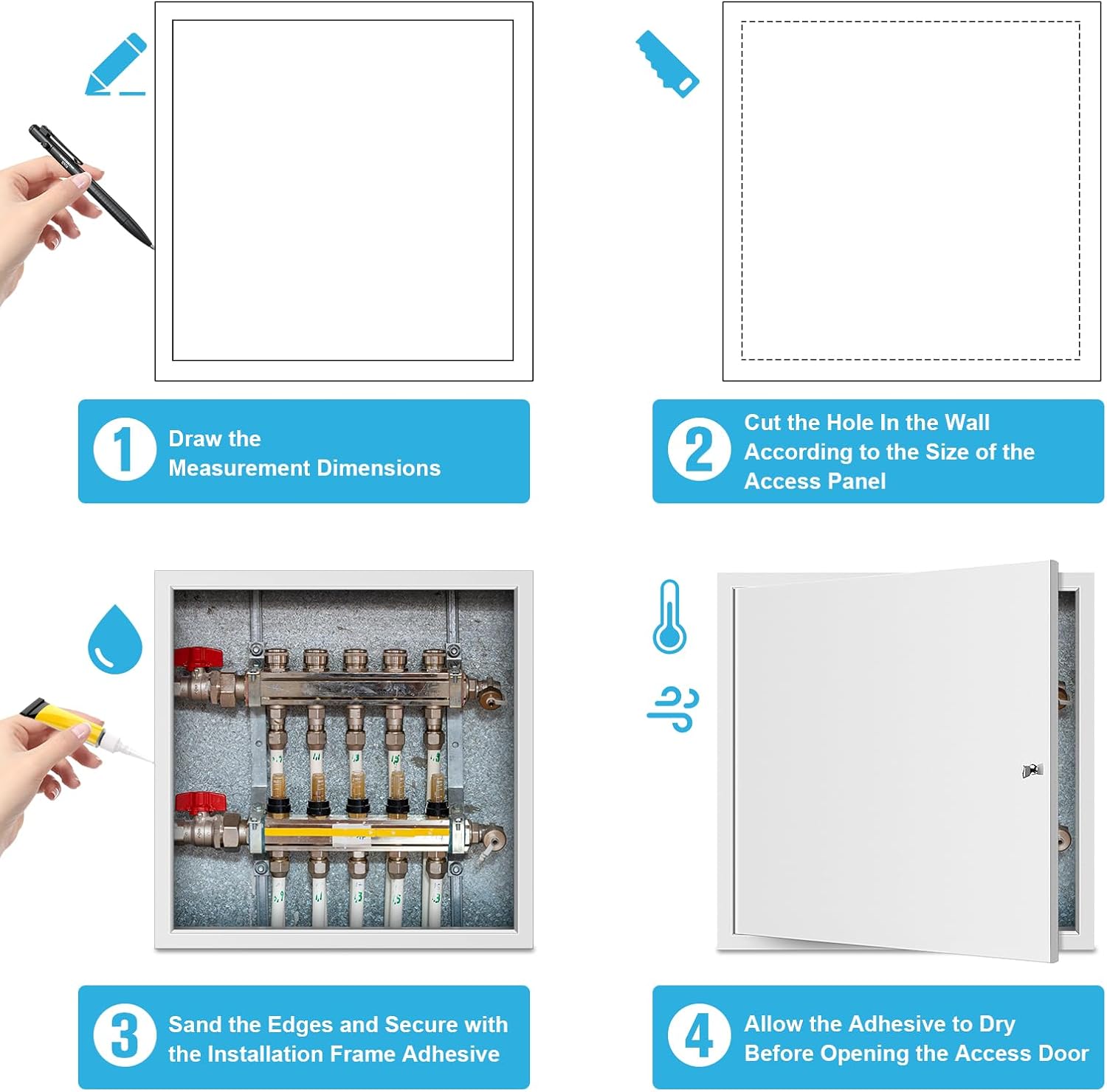 1 Draw the Measurement Dimensions

2 Cut the Hole In the Wall According to the Size of the Access Panel

3 Sand the Edges and Secure with the Installation Frame Adhesive

4 Allow the Adhesive to Dry Before Opening the Access Door