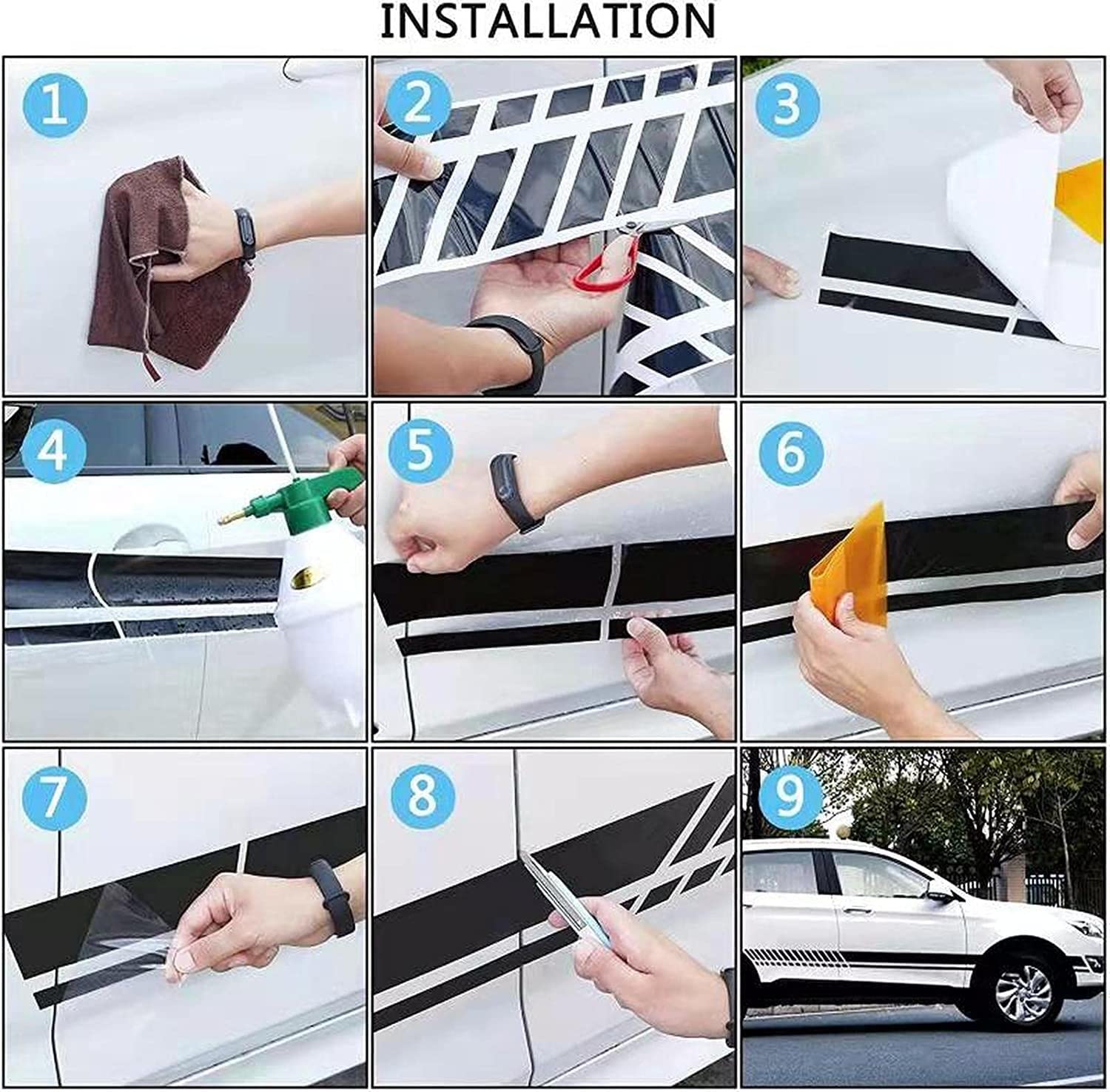 INSTALLATION

1

2

3

4

5

6

7

8

9