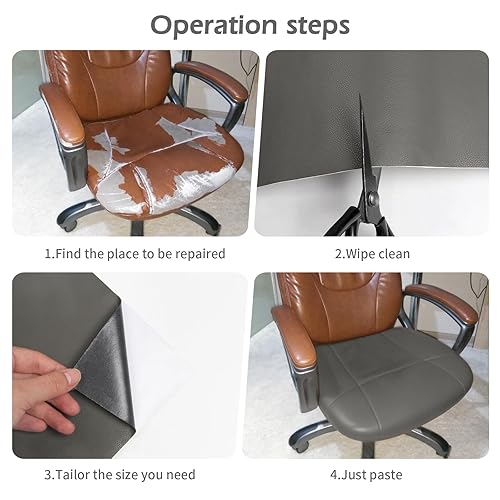 Operation steps

1.Find the place to be repaired

2.Wipe clean

3.Tailor the size you need

4.Just paste