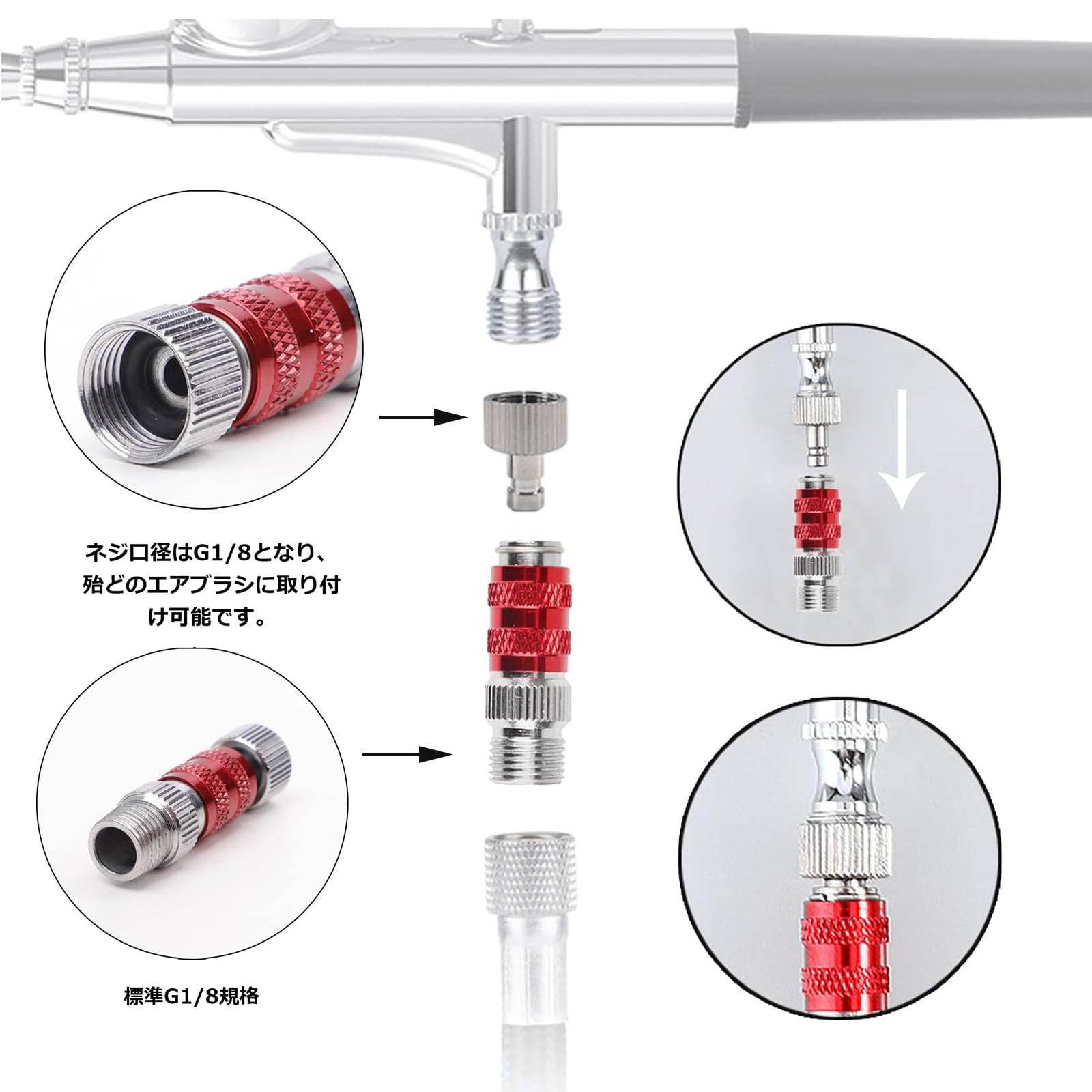 ネジ口径はG1/8となり、殆どのエアブラシに取り付け可能です。

標準G1/8規格