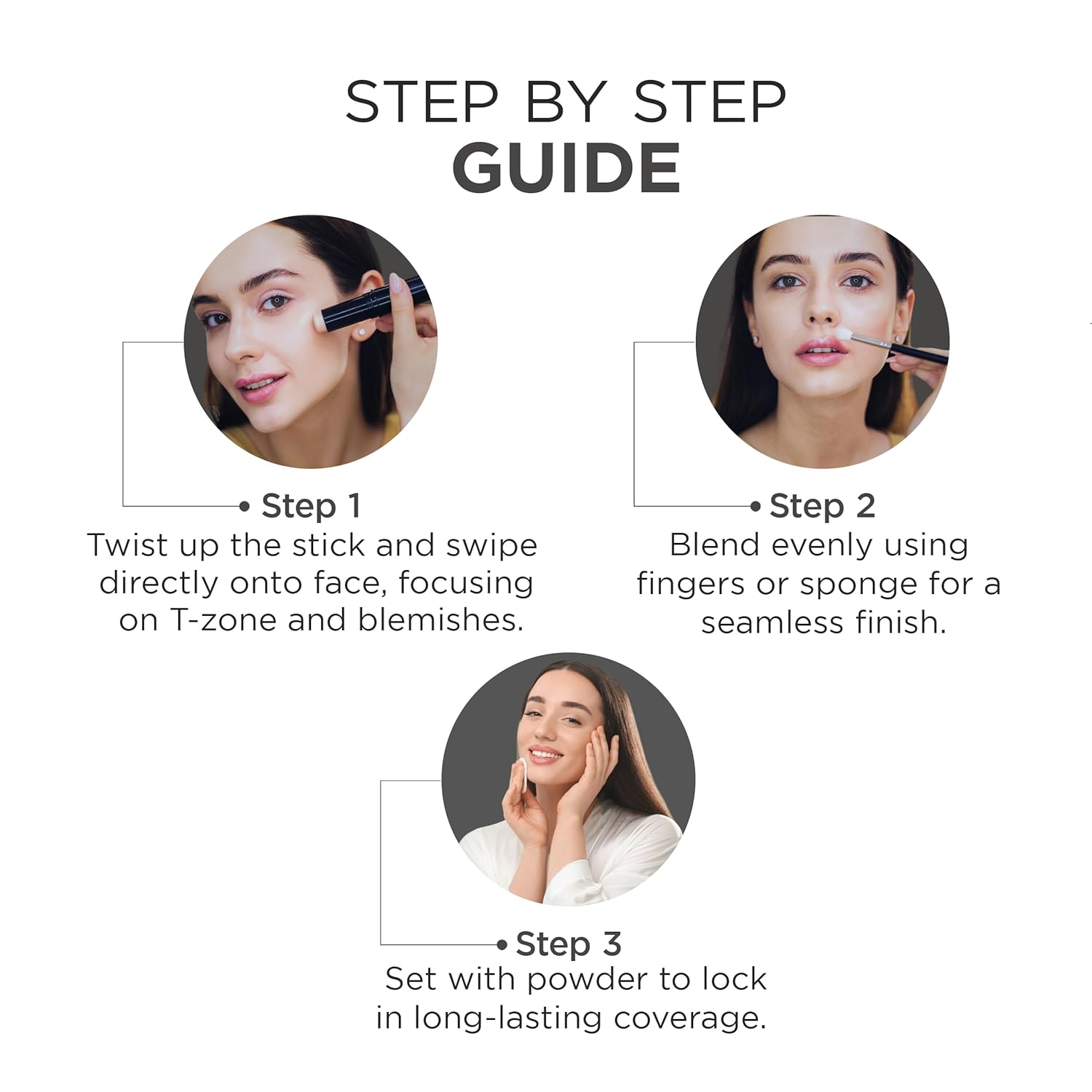 STEP BY STEP
GUIDE

Step 1
Twist up the stick and swipe directly onto face, focusing on T-zone and blemishes.

Step 2
Blend evenly using fingers or sponge for a seamless finish.

Step 3
Set with powder to lock in long-lasting coverage.