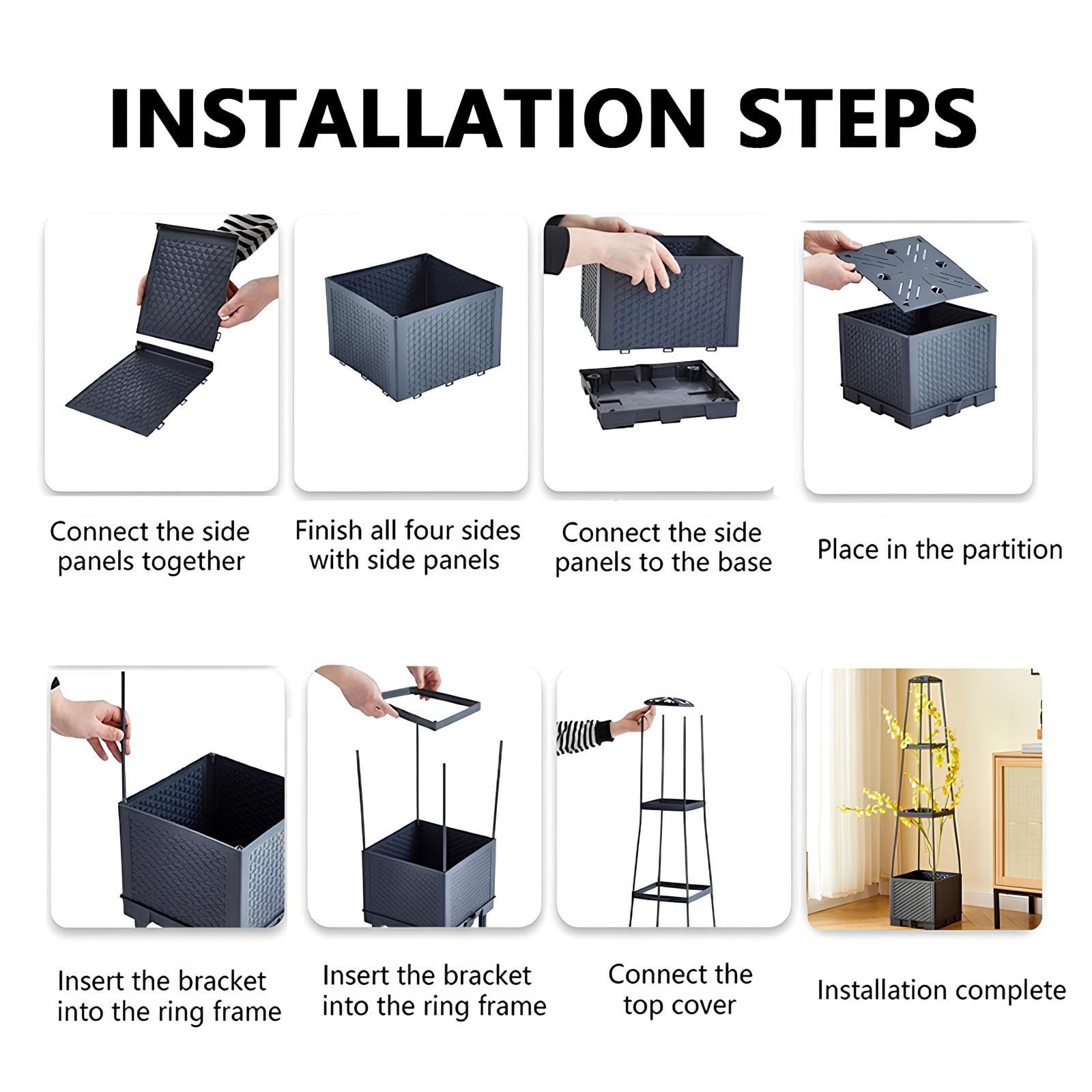 INSTALLATION STEPS

Connect the side panels together

Finish all four sides with side panels

Connect the side panels to the base

Place in the partition

Insert the bracket into the ring frame

Insert the bracket into the ring frame

Connect the top cover

Installation complete