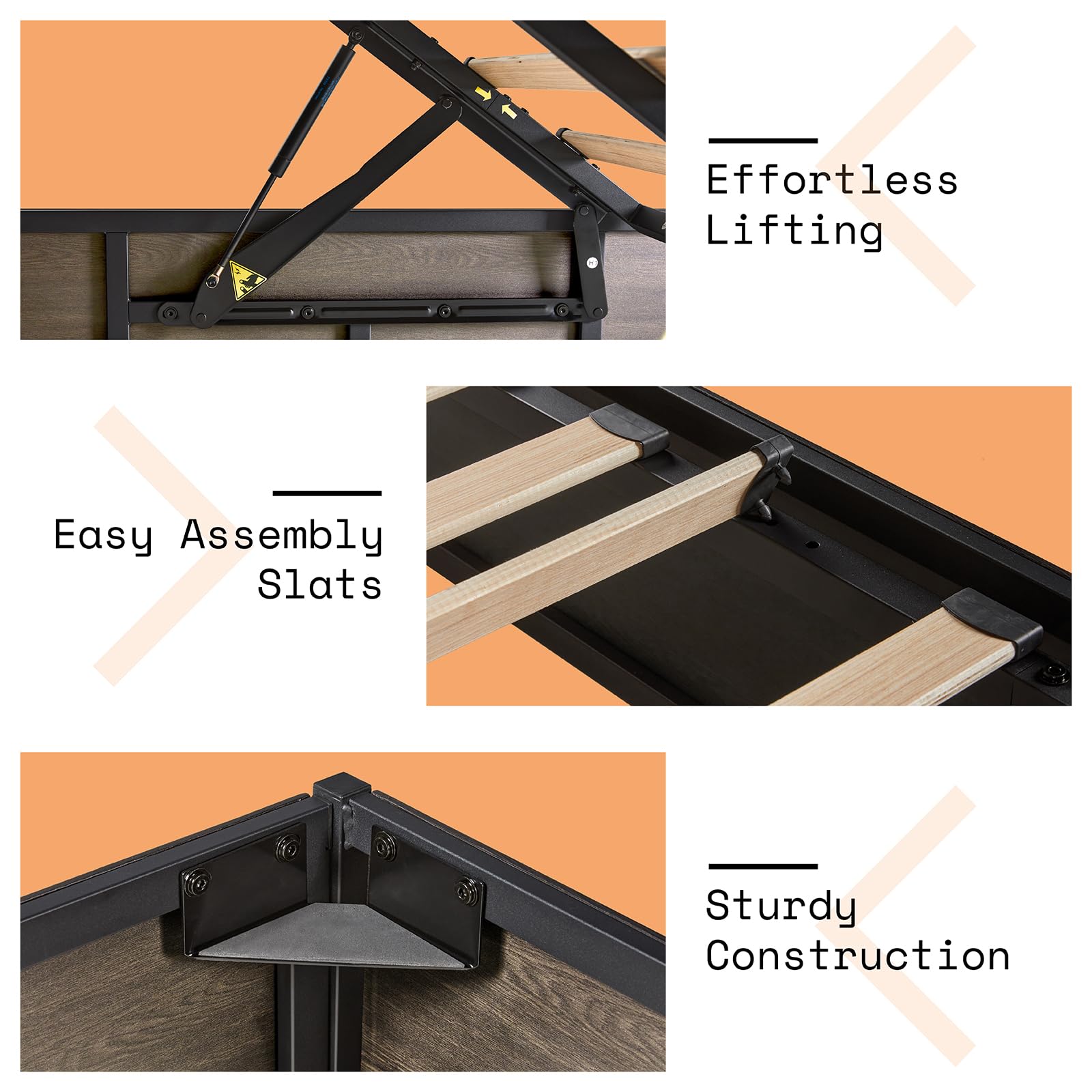 Effortless Lifting

Easy Assembly Slats

Sturdy Construction