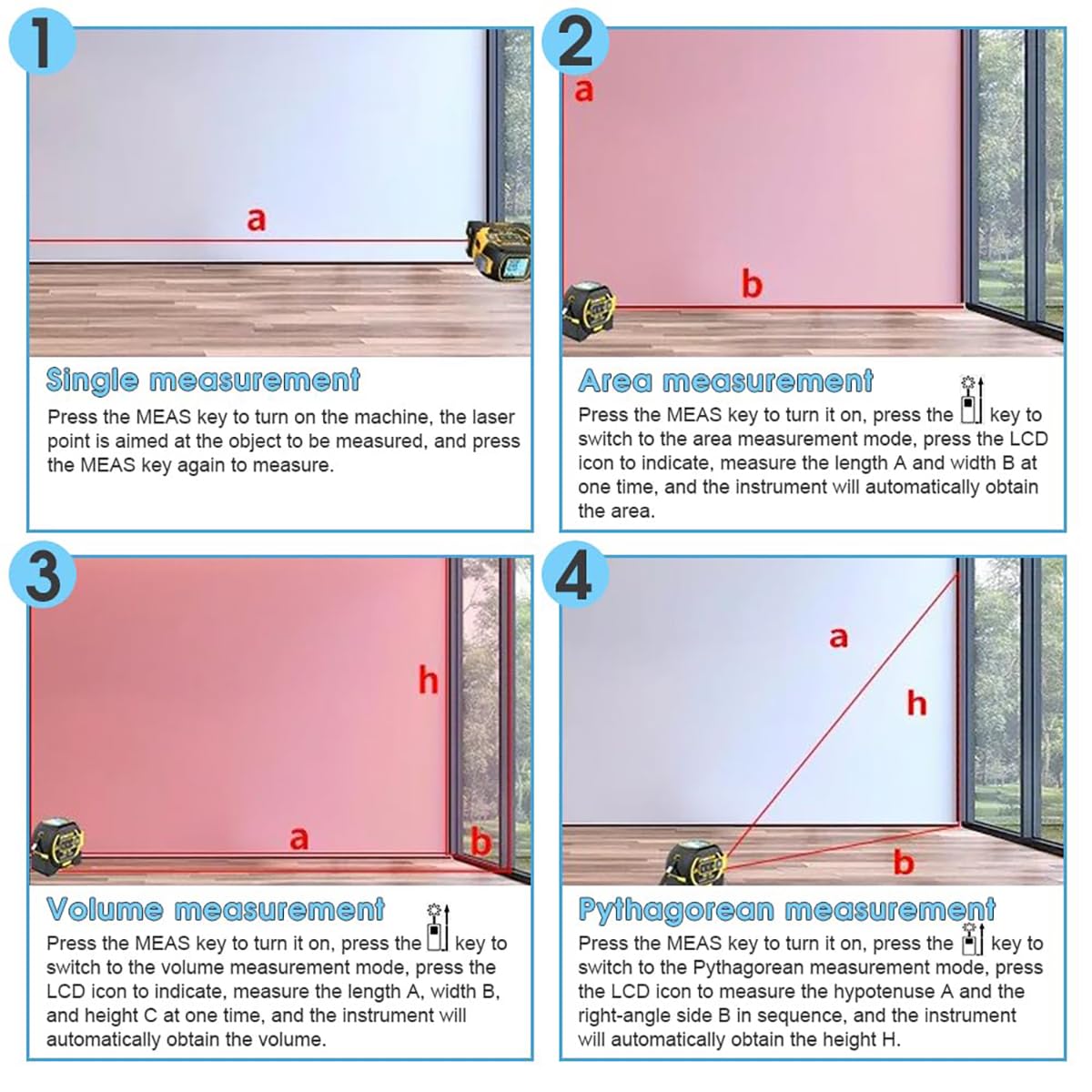 1

a

Single measurement

Press the MEAS key to turn on the machine, the laser point is aimed at the object to be measured, and press the MEAS key again to measure.

2

a

b

Area measurement

Press the MEAS key to turn it on, press the key to switch to the area measurement mode, press the LCD icon to indicate, measure the length A and width B at one time, and the instrument will automatically obtain the area.

3

h

a

b

Volume measurement

Press the MEAS key to turn it on, press the key to switch to the volume measurement mode, press the LCD icon to indicate, measure the length A, width B, and height C at one time, and the instrument will automatically obtain the volume.

4

a

h

b

Pythagorean measurement

Press the MEAS key to turn it on, press the key to switch to the Pythagorean measurement mode, press the LCD icon to measure the hypotenuse A and the right-angle side B in sequence, and the instrument will automatically obtain the height H.