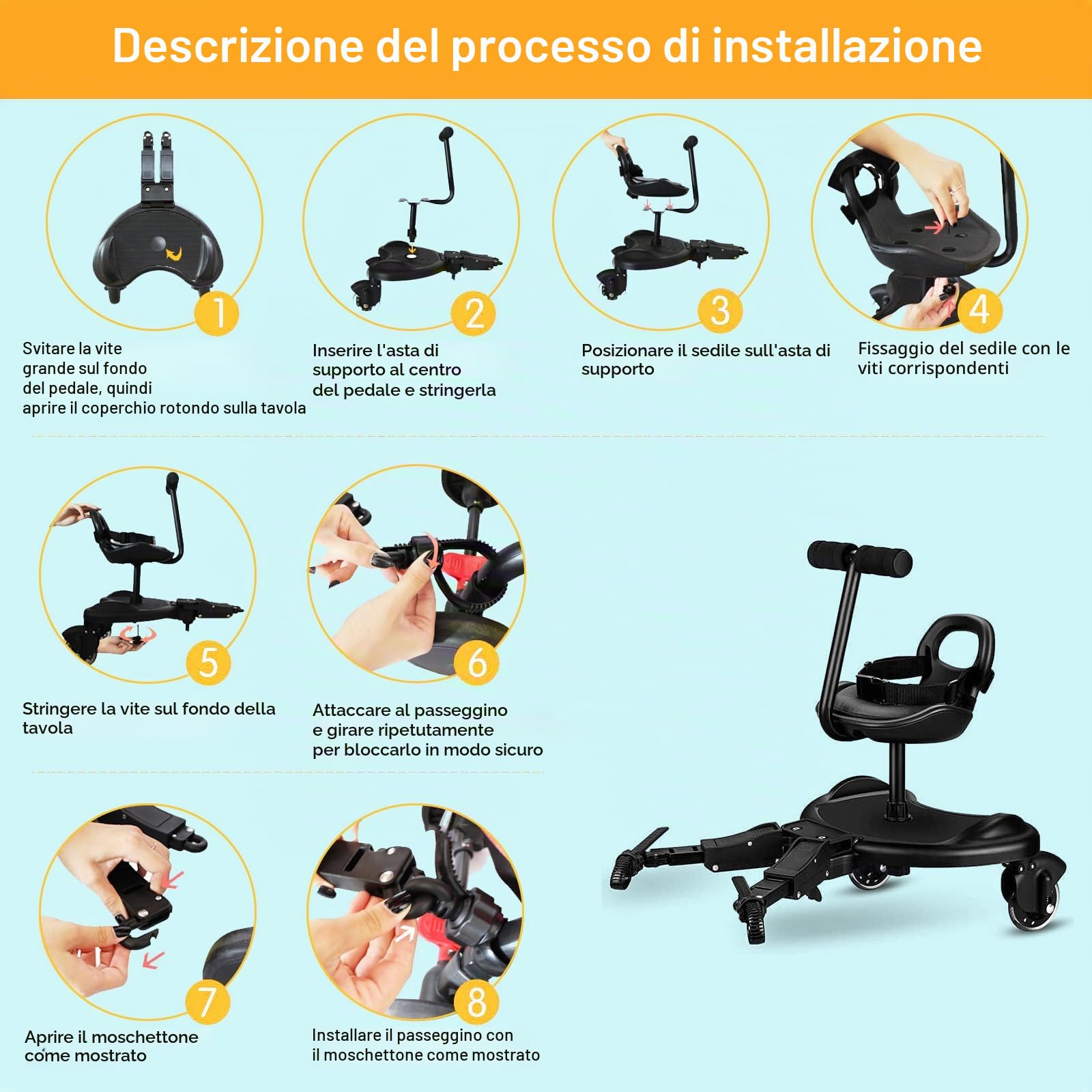 Descrizione del processo di installazione

1

Svitare la vite grande sul fondo del pedale, quindi aprire il coperchio rotondo sulla tavola

2

Inserire l'asta di supporto al centro del pedale e stringerla

3

Posizionare il sedile sull'asta di supporto

4

Fissaggio del sedile con le viti corrispondenti

5

Stringere la vite sul fondo della tavola

6

Attaccare al passeggino e girare ripetutamente per bloccarlo in modo sicuro

7

Aprire il moschettone come mostrato

8

Installare il passeggino con il moschettone come mostrato