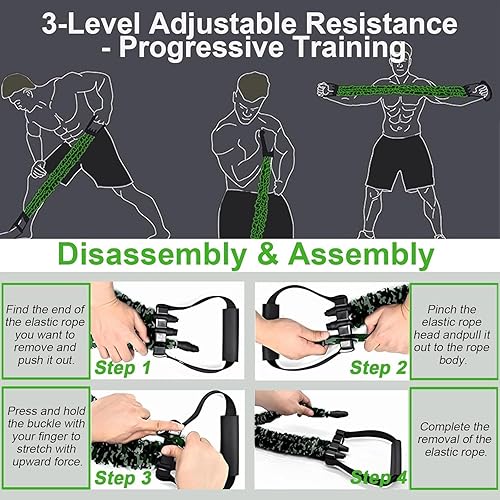 3-Level Adjustable Resistance - Progressive Training

Disassembly & Assembly

Find the end of the elastic rope you want to remove and push it out.

Step 1

Step 2

Pinch the elastic rope head andpull it out to the rope body.

Press and hold the buckle with your finger to stretch with upward force.

Step 3

Step 4

Complete the removal of the elastic rope.