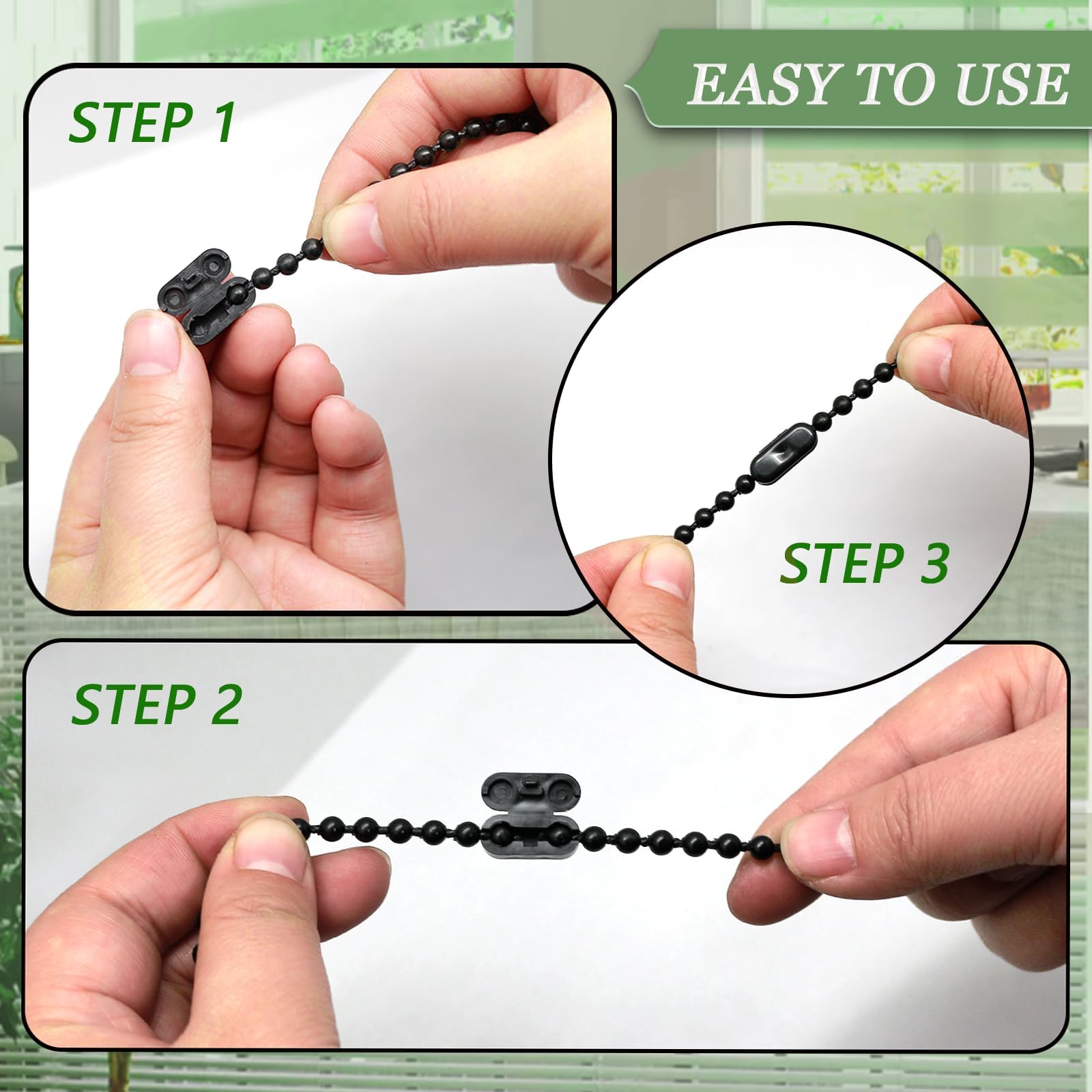 EASY TO USE

STEP 1

STEP 3

STEP 2