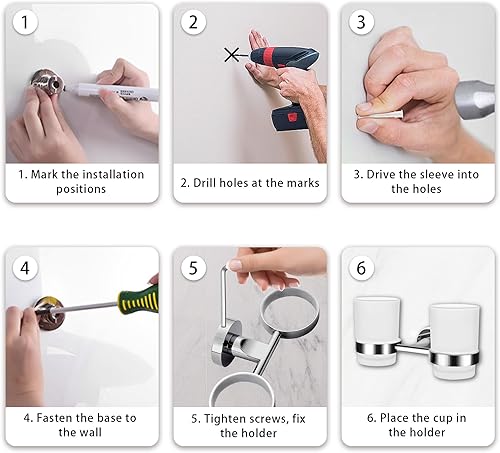 1

1. Mark the installation positions

2

2. Drill holes at the marks

3

3. Drive the sleeve into the holes

4

4. Fasten the base to the wall

5

5. Tighten screws, fix the holder

6

6. Place the cup in the holder