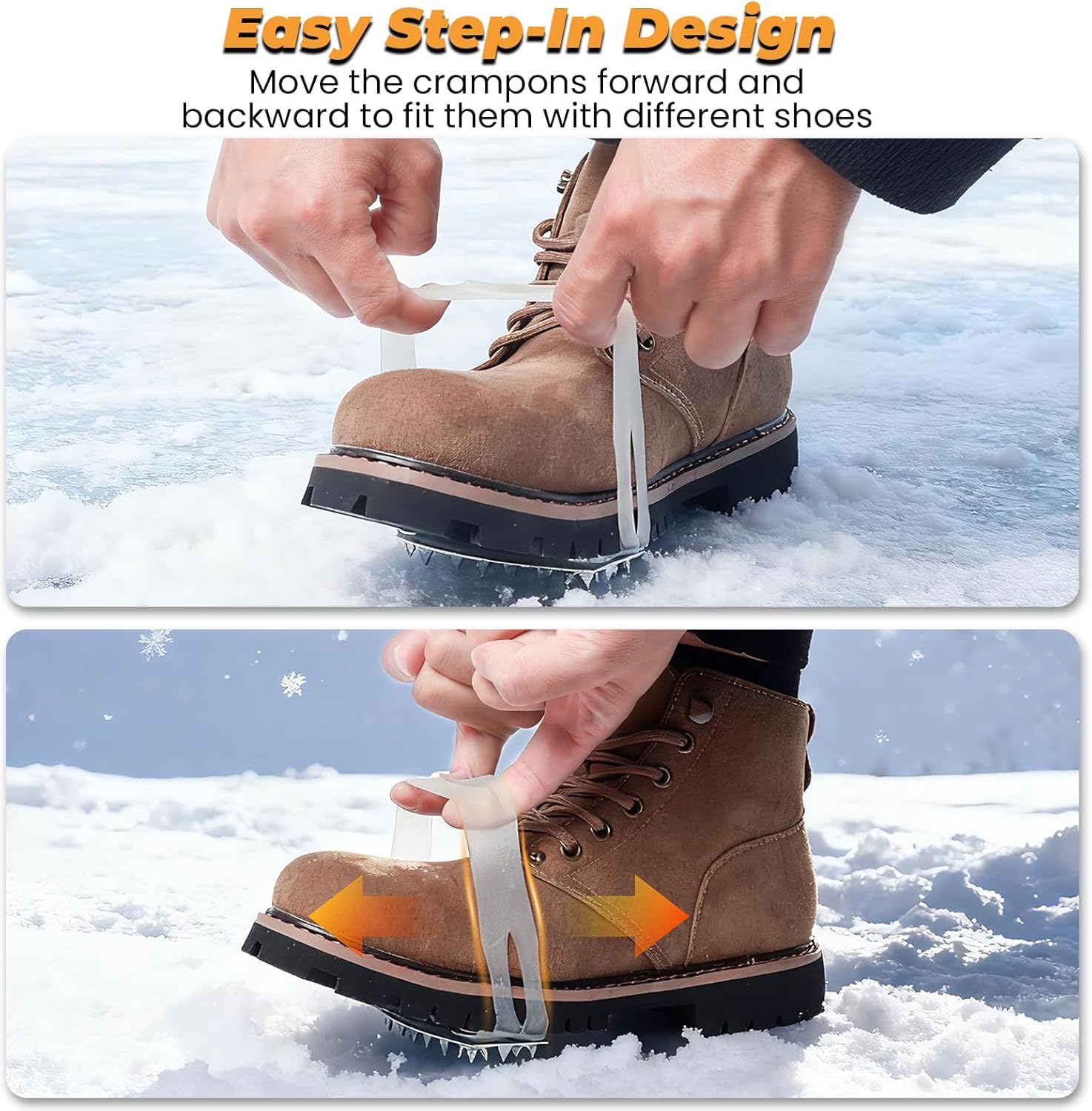 Easy Step-In Design

Move the crampons forward and backward to fit them with different shoes