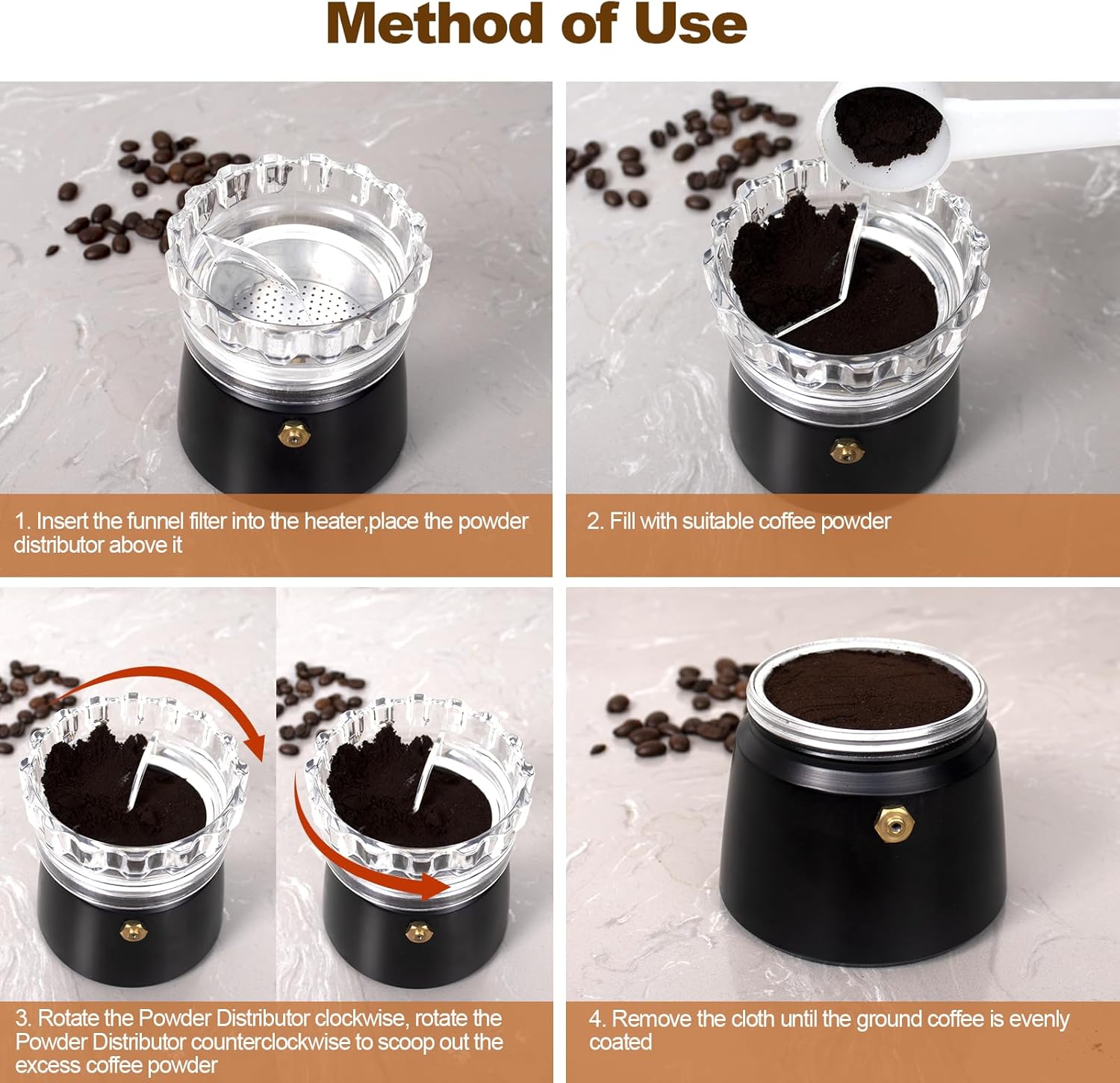 Method of Use

1. Insert the funnel filter into the heater,place the powder distributor above it

2. Fill with suitable coffee powder

3. Rotate the Powder Distributor clockwise, rotate the Powder Distributor counterclockwise to scoop out the excess coffee powder

4. Remove the cloth until the ground coffee is evenly coated