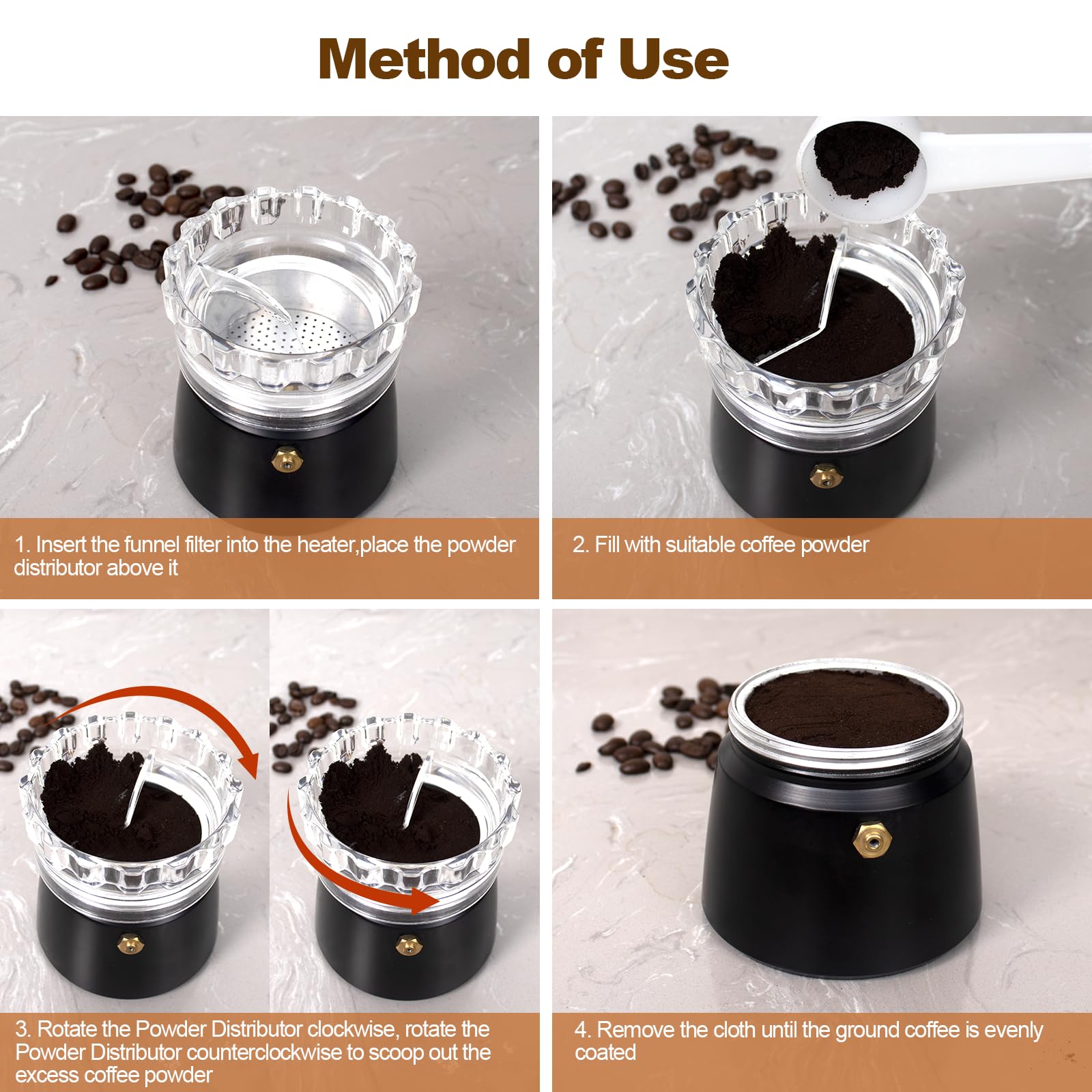 Method of Use

1. Insert the funnel filter into the heater,place the powder distributor above it

2. Fill with suitable coffee powder

3. Rotate the Powder Distributor clockwise, rotate the Powder Distributor counterclockwise to scoop out the excess coffee powder

4. Remove the cloth until the ground coffee is evenly coated