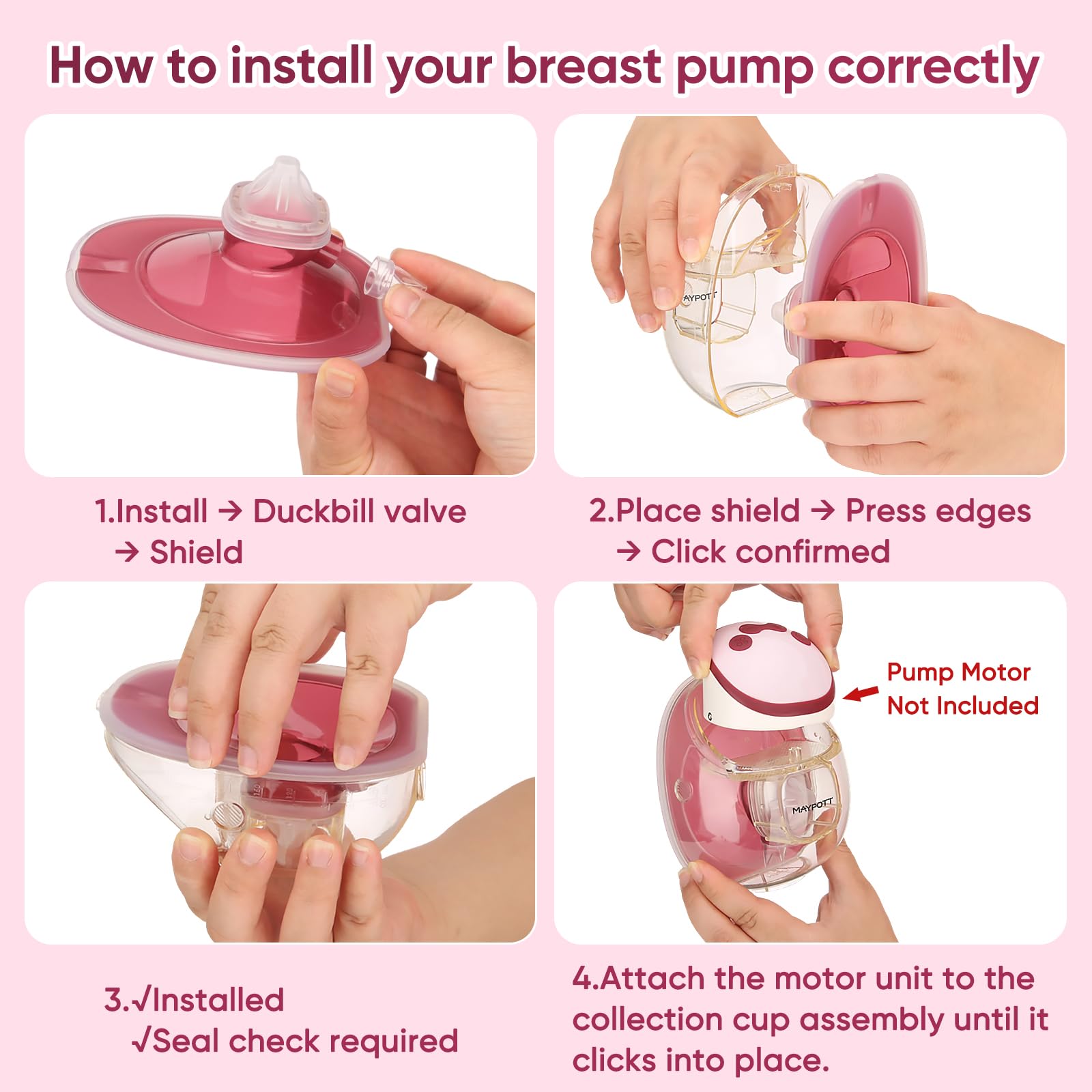 How to install your breast pump correctly

MAYPOTT

1.Install → Duckbill valve → Shield

2.Place shield → Press edges → Click confirmed

Pump Motor Not Included

MAYPOTT

3.√Installed √Seal check required

4.Attach the motor unit to the collection cup assembly until it clicks into place.