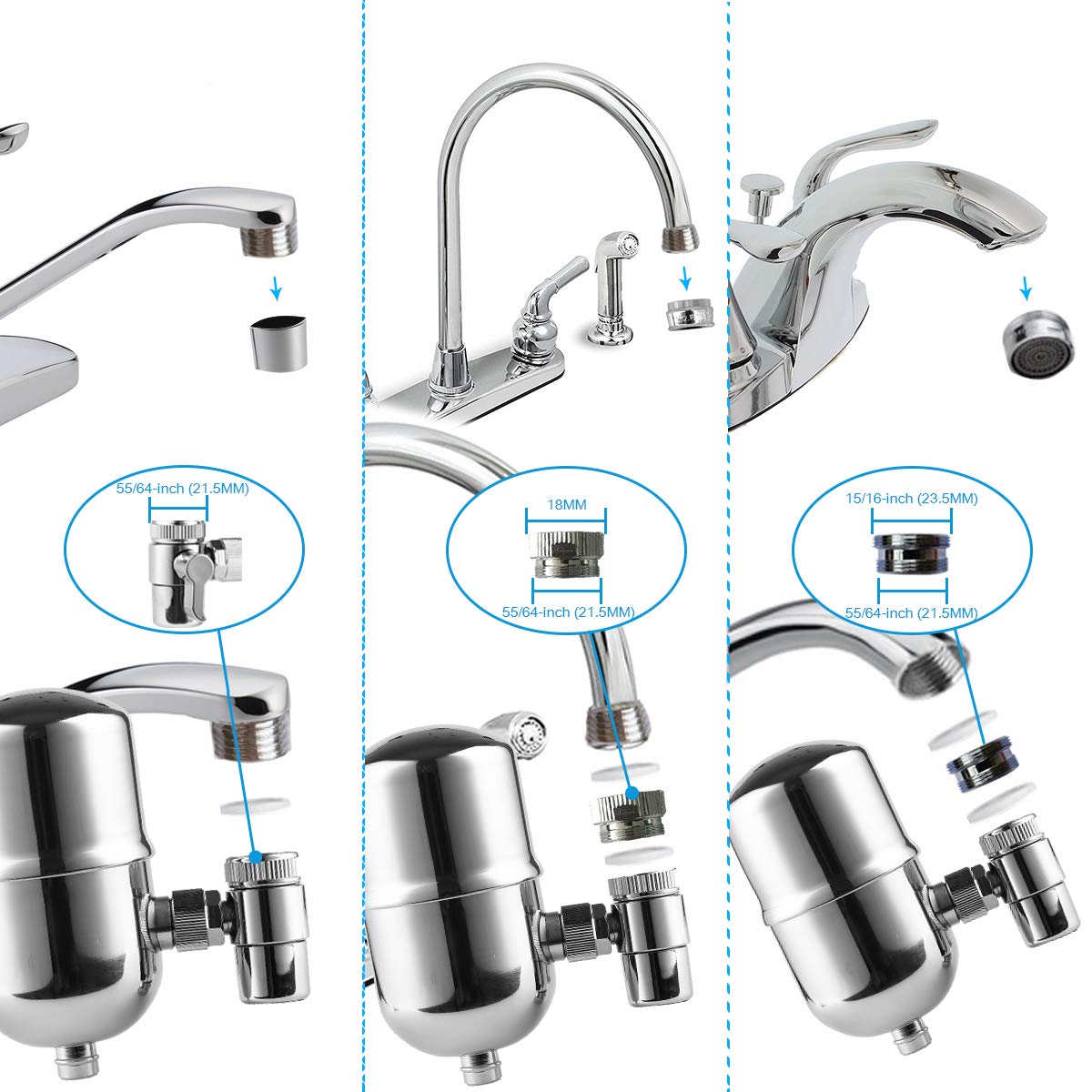 55/64-inch (21.5MM)

18MM

55/64-inch (21.5MM)

15/16-inch (23.5MM)

55/64-inch (21.5MM)