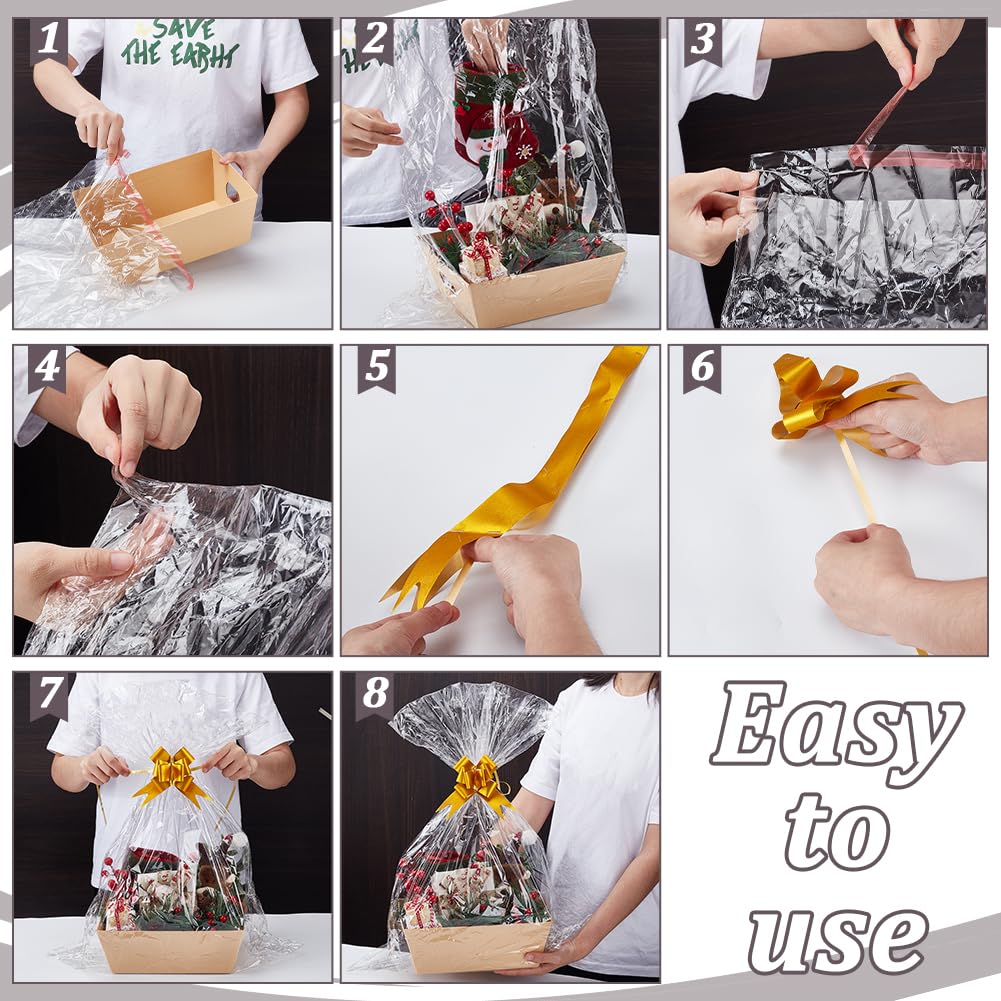 1
SAVE THE EARTH
2
3
4
5
6
7
8
Easy to use