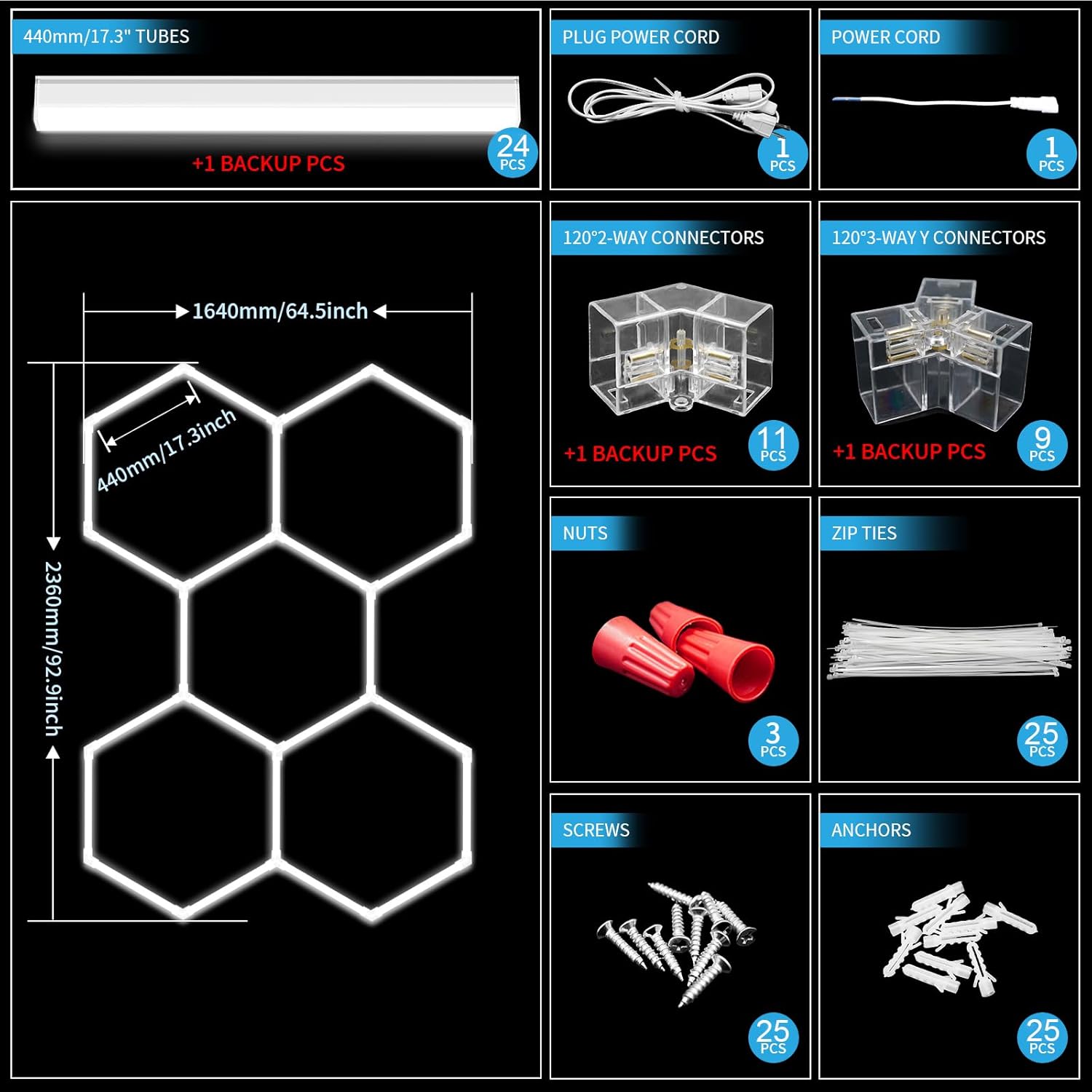 440mm/17.3" TUBES

+1 BACKUP PCS

24 PCS

PLUG POWER CORD

1 PCS

POWER CORD

1 PCS

1640mm/64.5inch

440mm/17.3inch

2360mm/92.9inch

120°2-WAY CONNECTORS

+1 BACKUP PCS

11 PCS

120°3-WAY Y CONNECTORS

+1 BACKUP PCS

9 PCS

NUTS

3 PCS

ZIP TIES

25 PCS

SCREWS

25 PCS

ANCHORS

25 PCS