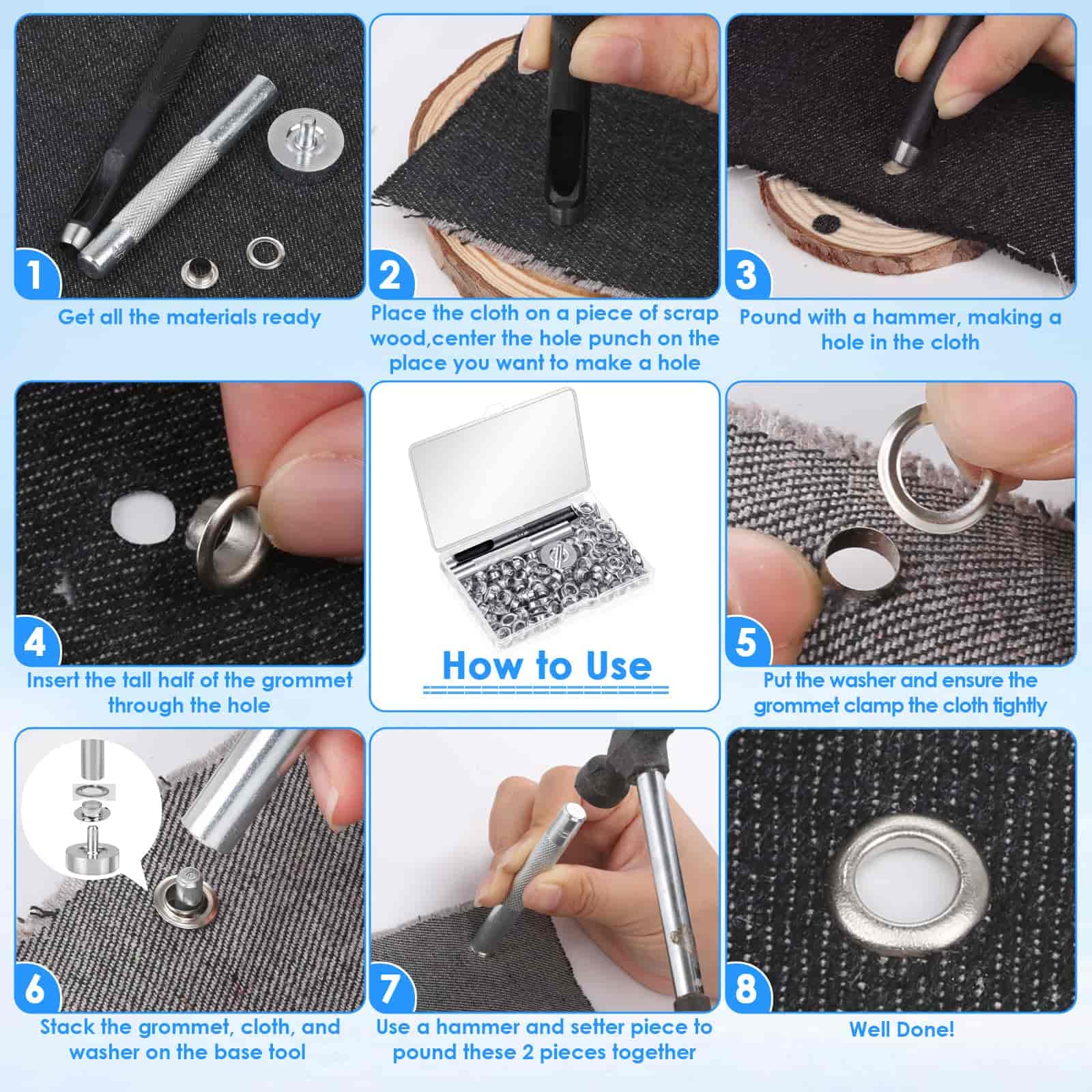 1
Get all the materials ready

2
Place the cloth on a piece of scrap wood,center the hole punch on the place you want to make a hole

3
Pound with a hammer, making a hole in the cloth

4
Insert the tall half of the grommet through the hole

How to Use

5
Put the washer and ensure the grommet clamp the cloth tightly

6
Stack the grommet, cloth, and washer on the base tool

7
Use a hammer and setter piece to pound these 2 pieces together

8
Well Done!