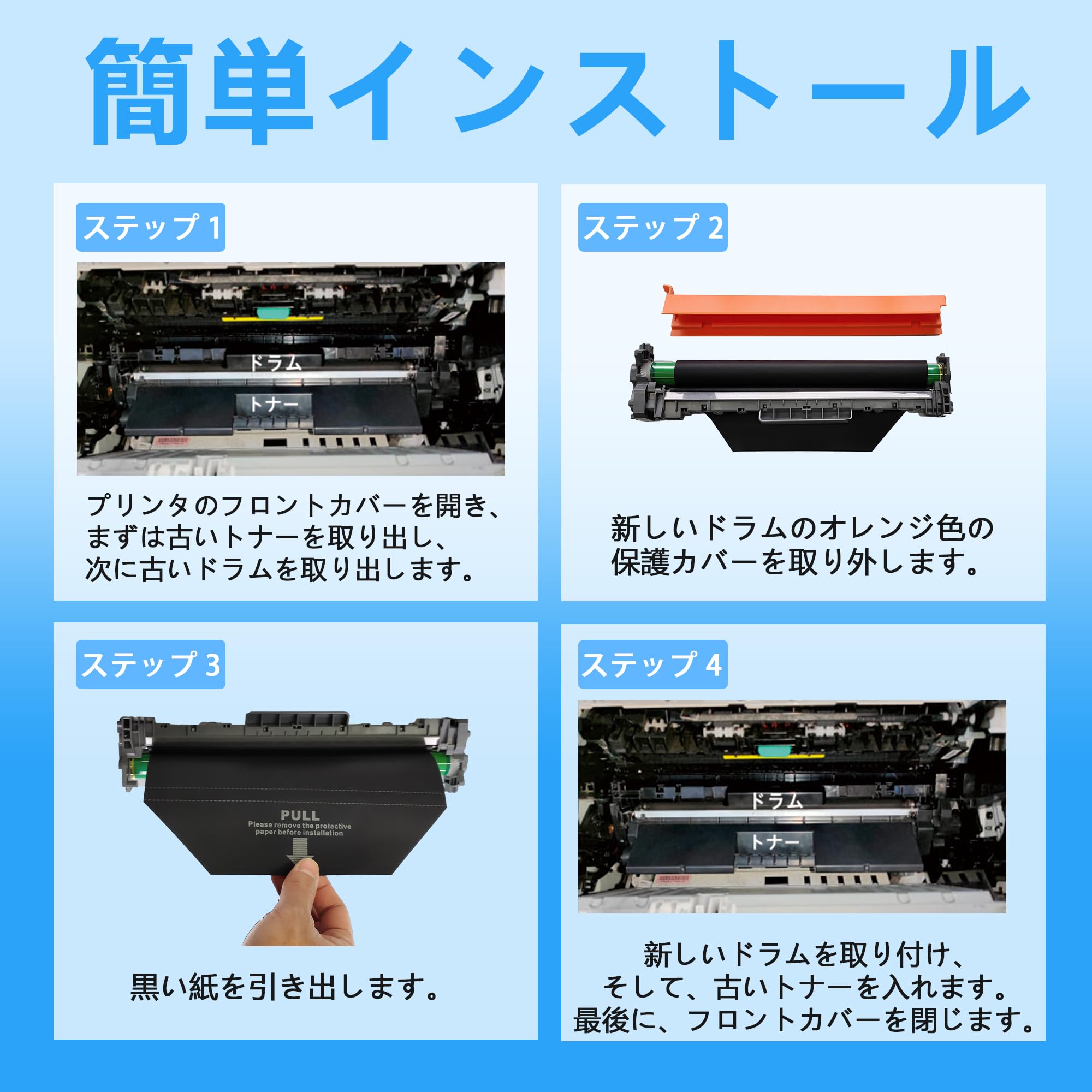 簡単インストール

ステップ 1

ドラム

トナー

プリンタのフロントカバーを開き、まずは古いトナーを取り出し、次に古いドラムを取り出します。

ステップ 2

新しいドラムのオレンジ色の保護カバーを取り外します。

ステップ 3

PULL
Please remove the protective paper before installation

黒い紙を引き出します。

ステップ 4

ドラム

トナー

新しいドラムを取り付け、そして、古いトナーを入れます。最後に、フロントカバーを閉じます。