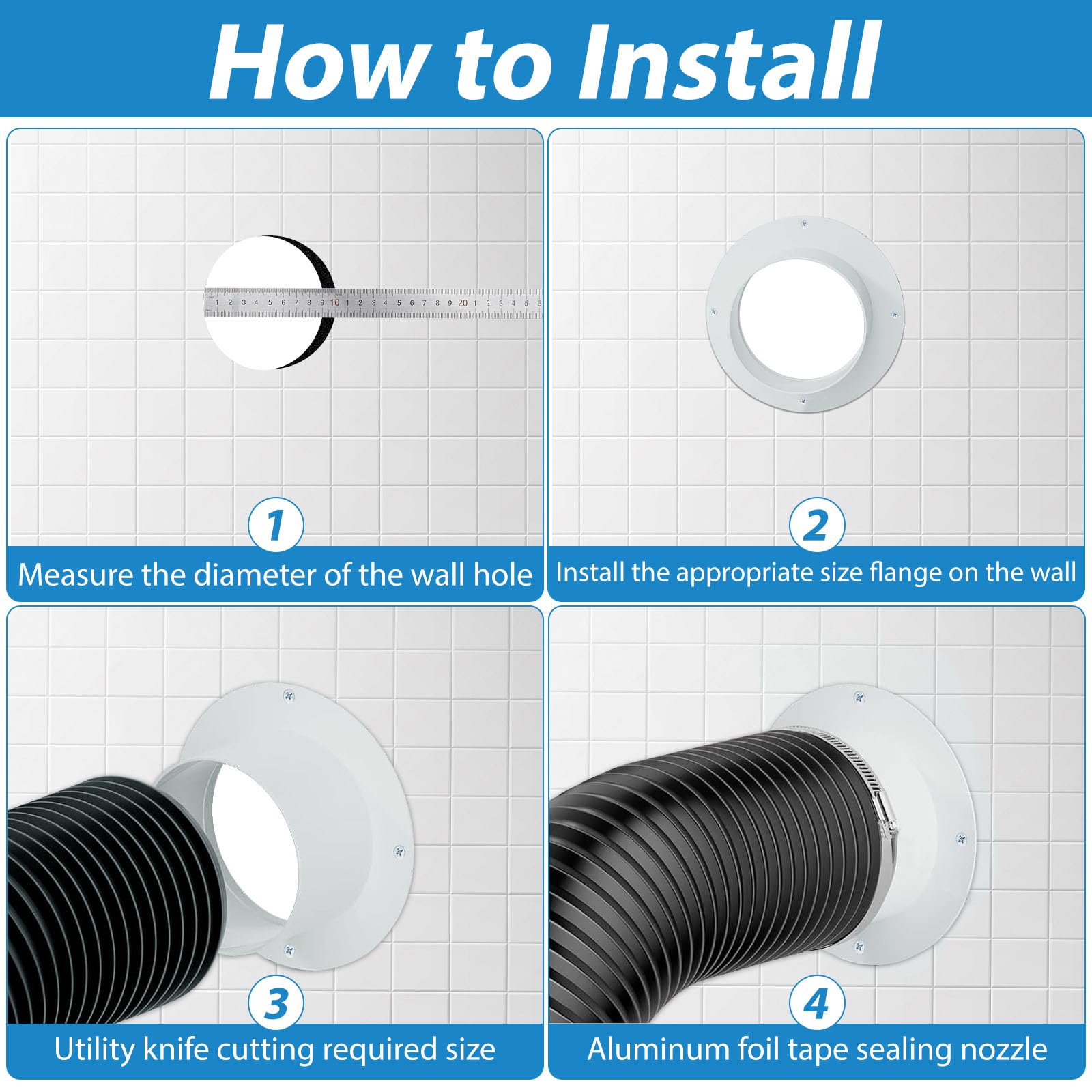 How to Install

1 2 3 4 5 6 7 8 9 10 1 2 3 4 5 6 7 8 9 20 1 2 3 4 5 6

1

Measure the diameter of the wall hole

2

Install the appropriate size flange on the wall

3

Utility knife cutting required size

4

Aluminum foil tape sealing nozzle