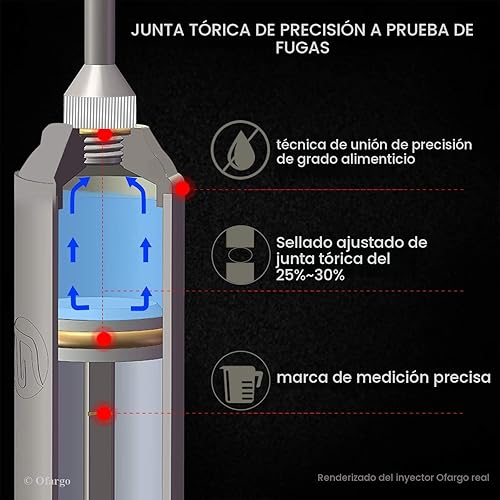 JUNTA TÓRICA DE PRECISIÓN A PRUEBA DE FUGAS

técnica de unión de precisión de grado alimenticio

Sellado ajustado de junta tórica del 25%~30%

marca de medición precisa

© Ofargo

Renderizado del inyector Ofargo real