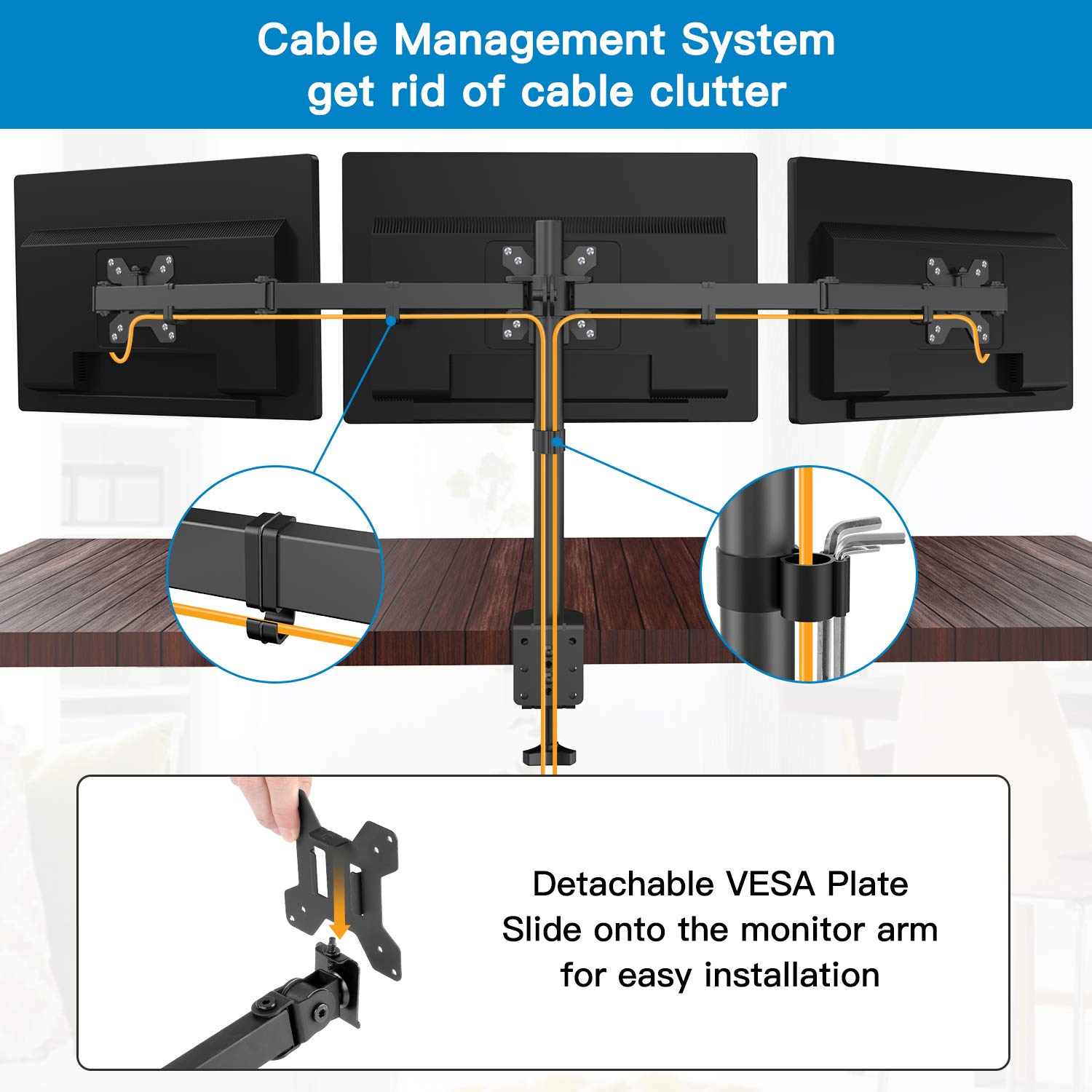 Cable Management System
get rid of cable clutter

Detachable VESA Plate
Slide onto the monitor arm
for easy installation