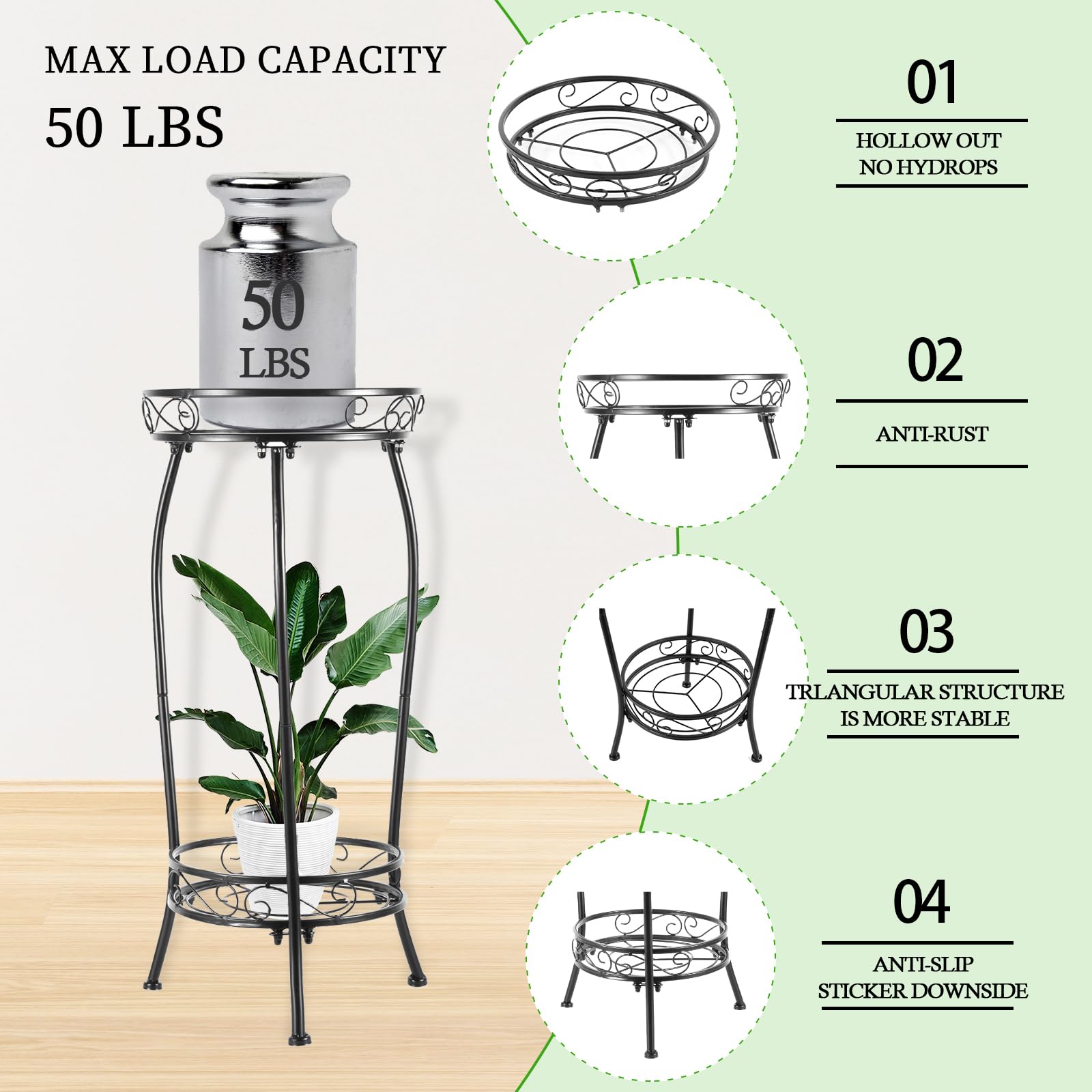 MAX LOAD CAPACITY
50 LBS

50
LBS

01
HOLLOW OUT
NO HYDROPS

02
ANTI-RUST

03
TRLANGULAR STRUCTURE
IS MORE STABLE

04
ANTI-SLIP
STICKER DOWNSIDE