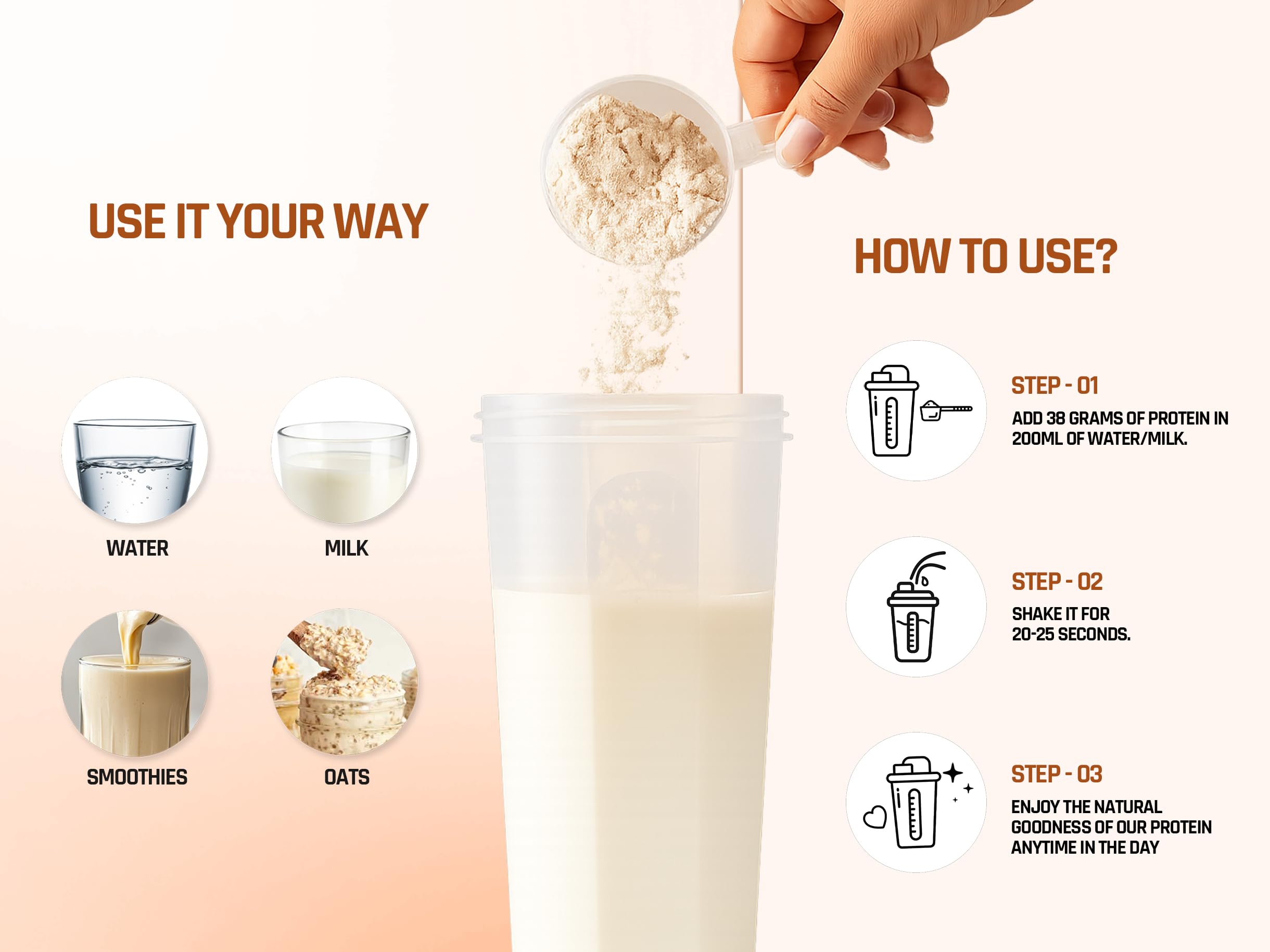 USE IT YOUR WAY

WATER

MILK

SMOOTHIES

OATS

HOW TO USE?

STEP - 01
ADD 38 GRAMS OF PROTEIN IN 200ML OF WATER/MILK.

STEP - 02
SHAKE IT FOR 20-25 SECONDS.

STEP - 03
ENJOY THE NATURAL GOODNESS OF OUR PROTEIN ANYTIME IN THE DAY