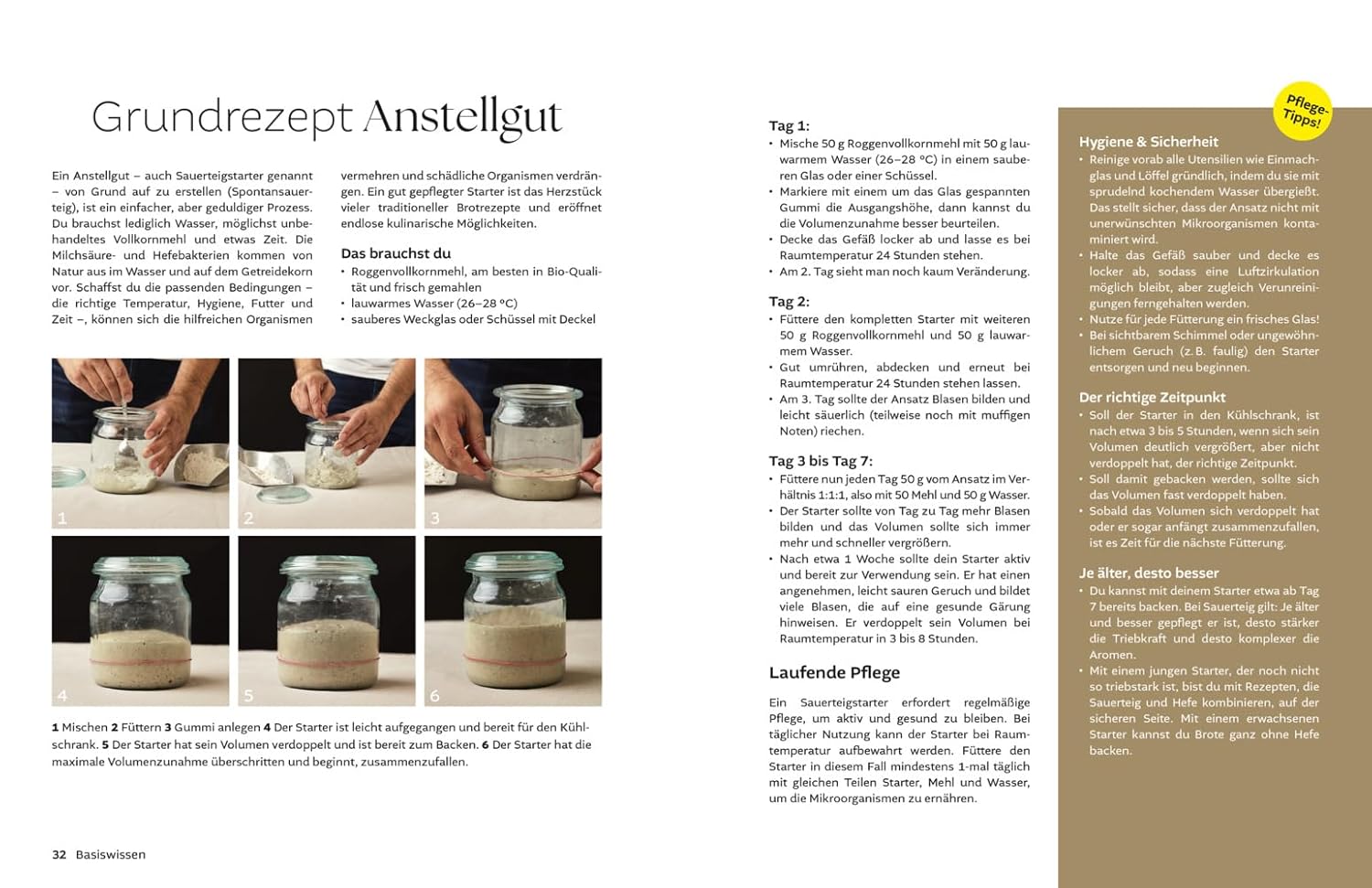 Grundrezept Anstellgut

Ein Anstellgut – auch Sauerteigstarter genannt – von Grund auf zu erstellen (Spontansauerteig), ist ein einfacher, aber geduldiger Prozess. Du brauchst lediglich Wasser, möglichst unbehandeltes Vollkornmehl und etwas Zeit. Die Milchsäure- und Hefebakterien kommen von Natur aus im Wasser und auf dem Getreidekorn vor. Schaffst du die passenden Bedingungen – die richtige Temperatur, Hygiene, Futter und Zeit –, können sich die hilfreichen Organismen vermehren und schädliche Organismen verdrängen. Ein gut gepflegter Starter ist das Herzstück vieler traditioneller Brotrezepte und eröffnet endlose kulinarische Möglichkeiten.

Das brauchst du
• Roggenvollkornmehl, am besten in Bio-Qualität und frisch gemahlen
• lauwarmes Wasser (26–28 °C)
• sauberes Weckglas oder Schüssel mit Deckel

1 2 3 4 5 6

1 Mischen 2 Füttern 3 Gummi anlegen 4 Der Starter ist leicht aufgegangen und bereit für den Kühlschrank. 5 Der Starter hat sein Volumen verdoppelt und ist bereit zum Backen. 6 Der Starter hat die maximale Volumenzunahme überschritten und beginnt, zusammenzufallen.

32 Basiswissen

Tag 1:
• Mische 50 g Roggenvollkornmehl mit 50 g lauwarmem Wasser (26–28 °C) in einem sauberen Glas oder einer Schüssel.
• Markiere mit einem um das Glas gespannten Gummi die Ausgangshöhe, dann kannst du die Volumenzunahme besser beurteilen.
• Decke das Gefäß locker ab und lasse es bei Raumtemperatur 24 Stunden stehen.
• Am 2. Tag sieht man noch kaum Veränderung.

Tag 2:
• Füttere den kompletten Starter mit weiteren 50 g Roggenvollkornmehl und 50 g lauwarmem Wasser.
• Gut umrühren, abdecken und erneut bei Raumtemperatur 24 Stunden stehen lassen.
• Am 3. Tag sollte der Ansatz Blasen bilden und leicht säuerlich (teilweise noch mit muffigen Noten) riechen.

Tag 3 bis Tag 7:
• Füttere nun jeden Tag 50 g vom Ansatz im Verhältnis 1:1:1, also mit 50 Mehl und 50 g Wasser.
• Der Starter sollte von Tag zu Tag mehr Blasen bilden und das Volumen sollte sich immer mehr und schneller vergrößern.
• Nach etwa 1 Woche sollte dein Starter aktiv und bereit zur Verwendung sein. Er hat einen angenehmen, leicht sauren Geruch und bildet viele Blasen, die auf eine gesunde Gärung hinweisen. Er verdoppelt sein Volumen bei Raumtemperatur in 3 bis 8 Stunden.

Laufende Pflege
Ein Sauerteigstarter erfordert regelmäßige Pflege, um aktiv und gesund zu bleiben. Bei täglicher Nutzung kann der Starter bei Raumtemperatur aufbewahrt werden. Füttere den Starter in diesem Fall mindestens 1-mal täglich mit gleichen Teilen Starter, Mehl und Wasser, um die Mikroorganismen zu ernähren.

Pflege-Tipps!

Hygiene & Sicherheit
• Reinige vorab alle Utensilien wie Einmachglas und Löffel gründlich, indem du sie mit sprudelnd kochendem Wasser übergießt. Das stellt sicher, dass der Ansatz nicht mit unerwünschten Mikroorganismen kontaminiert wird.
• Halte das Gefäß sauber und decke es locker ab, sodass eine Luftzirkulation möglich bleibt, aber zugleich Verunreinigungen ferngehalten werden.
• Nutze für jede Fütterung ein frisches Glas!
• Bei sichtbarem Schimmel oder ungewöhnlichem Geruch (z. B. faulig) den Starter entsorgen und neu beginnen.

Der richtige Zeitpunkt
• Soll der Starter in den Kühlschrank, ist nach etwa 3 bis 5 Stunden, wenn sich sein Volumen deutlich vergrößert, aber nicht verdoppelt hat, der richtige Zeitpunkt.
• Soll damit gebacken werden, sollte sich das Volumen fast verdoppelt haben.
• Sobald das Volumen sich verdoppelt hat oder er sogar anfängt zusammenzufallen, ist es Zeit für die nächste Fütterung.

Je älter, desto besser
• Du kannst mit deinem Starter etwa ab Tag 7 bereits backen. Bei Sauerteig gilt: Je älter und besser gepflegt er ist, desto stärker die Triebkraft und desto komplexer die Aromen.
• Mit einem jungen Starter, der noch nicht so triebstark ist, bist du mit Rezepten, die Sauerteig und Hefe kombinieren, auf der sicheren Seite. Mit einem erwachsenen Starter kannst du Brote ganz ohne Hefe backen.