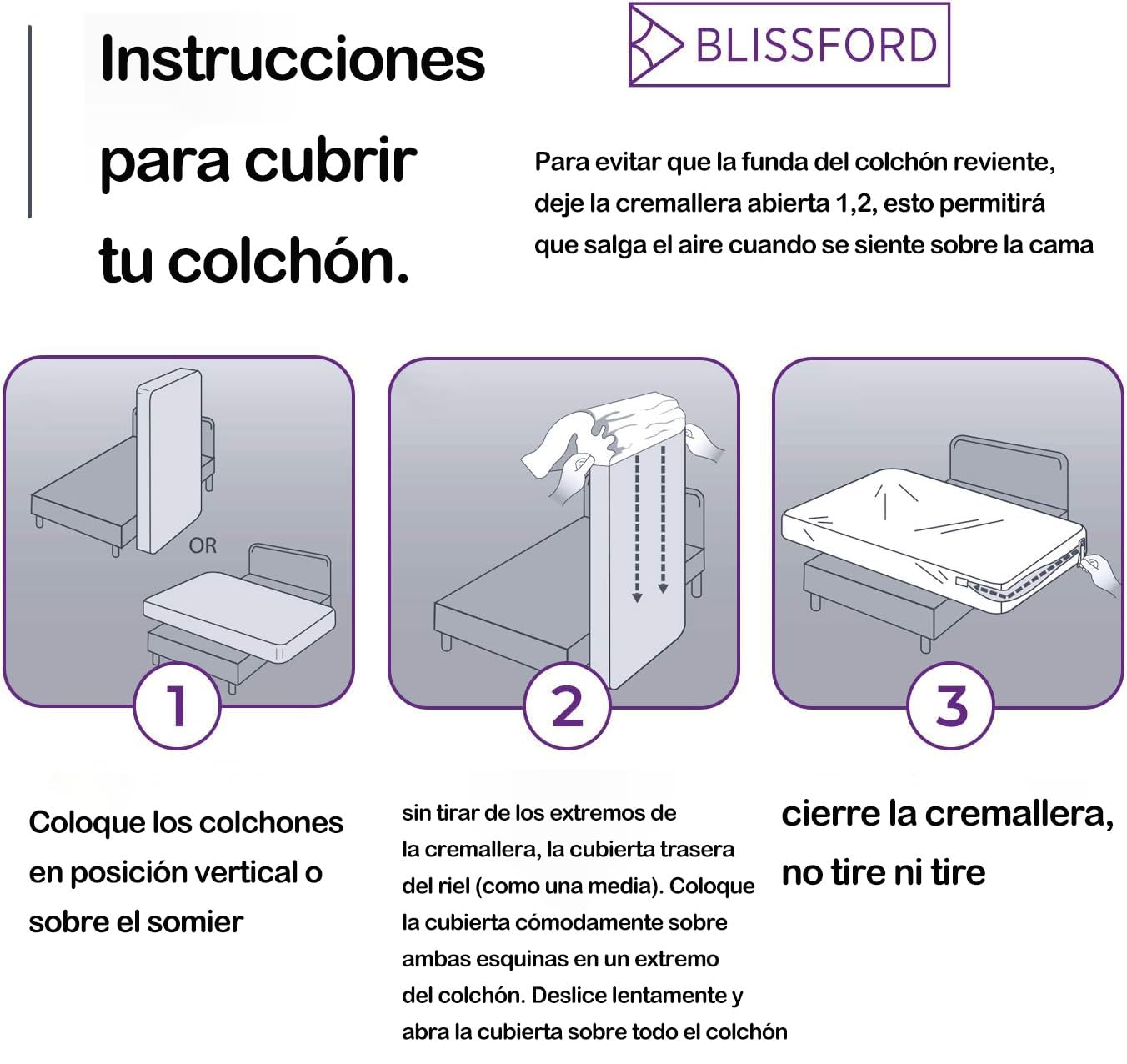 Instrucciones para cubrir tu colchón.

BLISSFORD

Para evitar que la funda del colchón reviente, deje la cremallera abierta 1,2, esto permitirá que salga el aire cuando se siente sobre la cama

OR

1

2

3

Coloque los colchones en posición vertical o sobre el somier

sin tirar de los extremos de la cremallera, la cubierta trasera del riel (como una media). Coloque la cubierta cómodamente sobre ambas esquinas en un extremo del colchón. Deslice lentamente y abra la cubierta sobre todo el colchón

cierre la cremallera, no tire ni tire