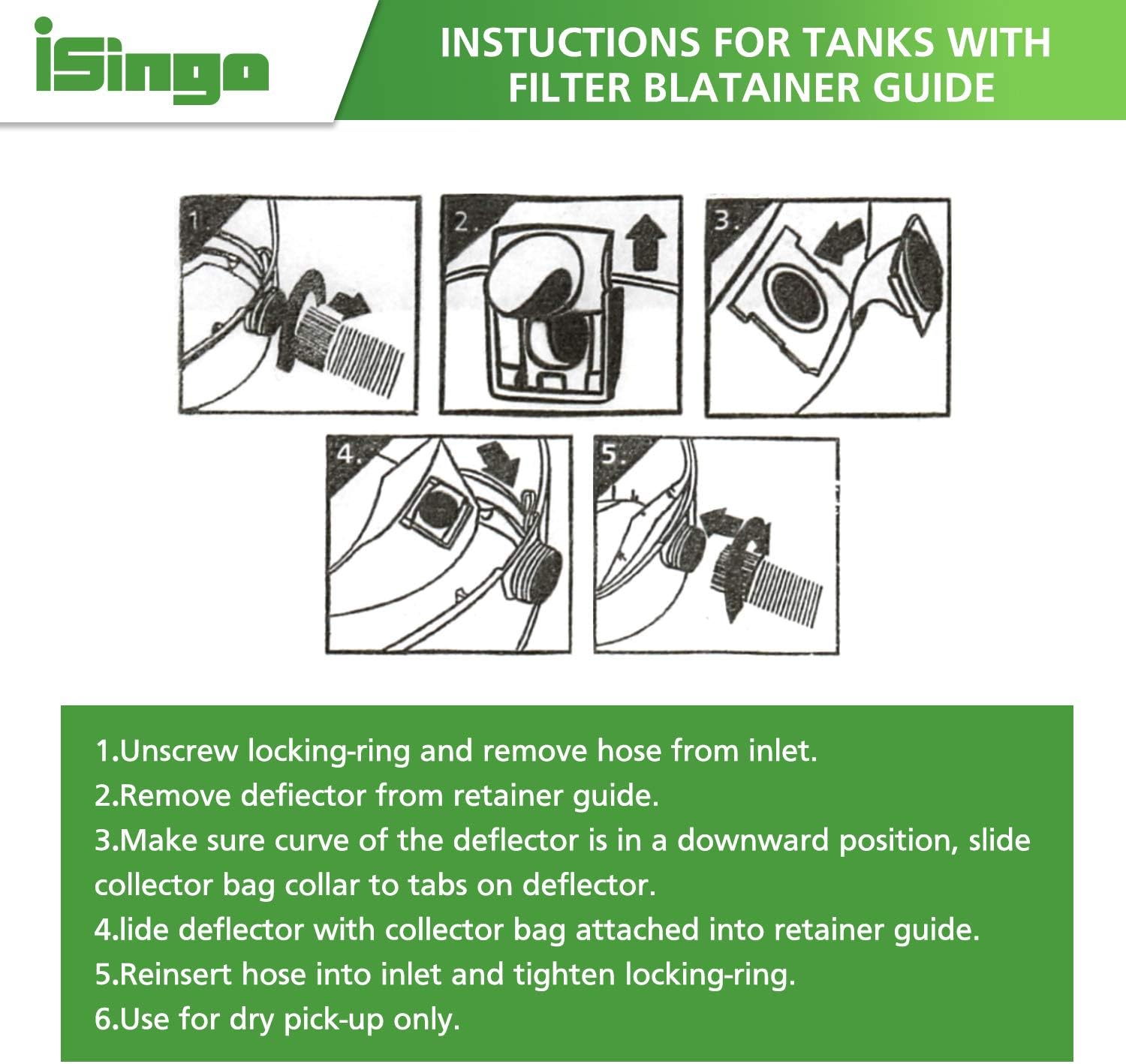 iSingo

INSTUCTIONS FOR TANKS WITH FILTER BLATAINER GUIDE

1.

2.

3.

4.

5.

1.Unscrew locking-ring and remove hose from inlet.
2.Remove defiector from retainer guide.
3.Make sure curve of the deflector is in a downward position, slide collector bag collar to tabs on deflector.
4.lide deflector with collector bag attached into retainer guide.
5.Reinsert hose into inlet and tighten locking-ring.
6.Use for dry pick-up only.