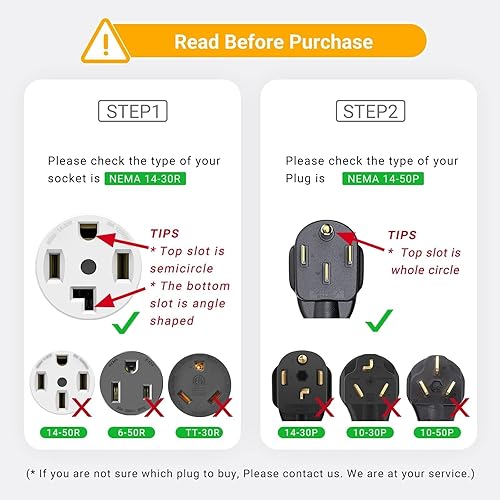 Read Before Purchase

STEP1

Please check the type of your socket is NEMA 14-30R

TIPS
* Top slot is semicircle
* The bottom slot is angle shaped

14-50R
6-50R
TT-30R

STEP2

Please check the type of your Plug is NEMA 14-50P

TIPS
* Top slot is whole circle

14-30P
10-30P
10-50P

(* If you are not sure which plug to buy, Please contact us. We are at your service.)