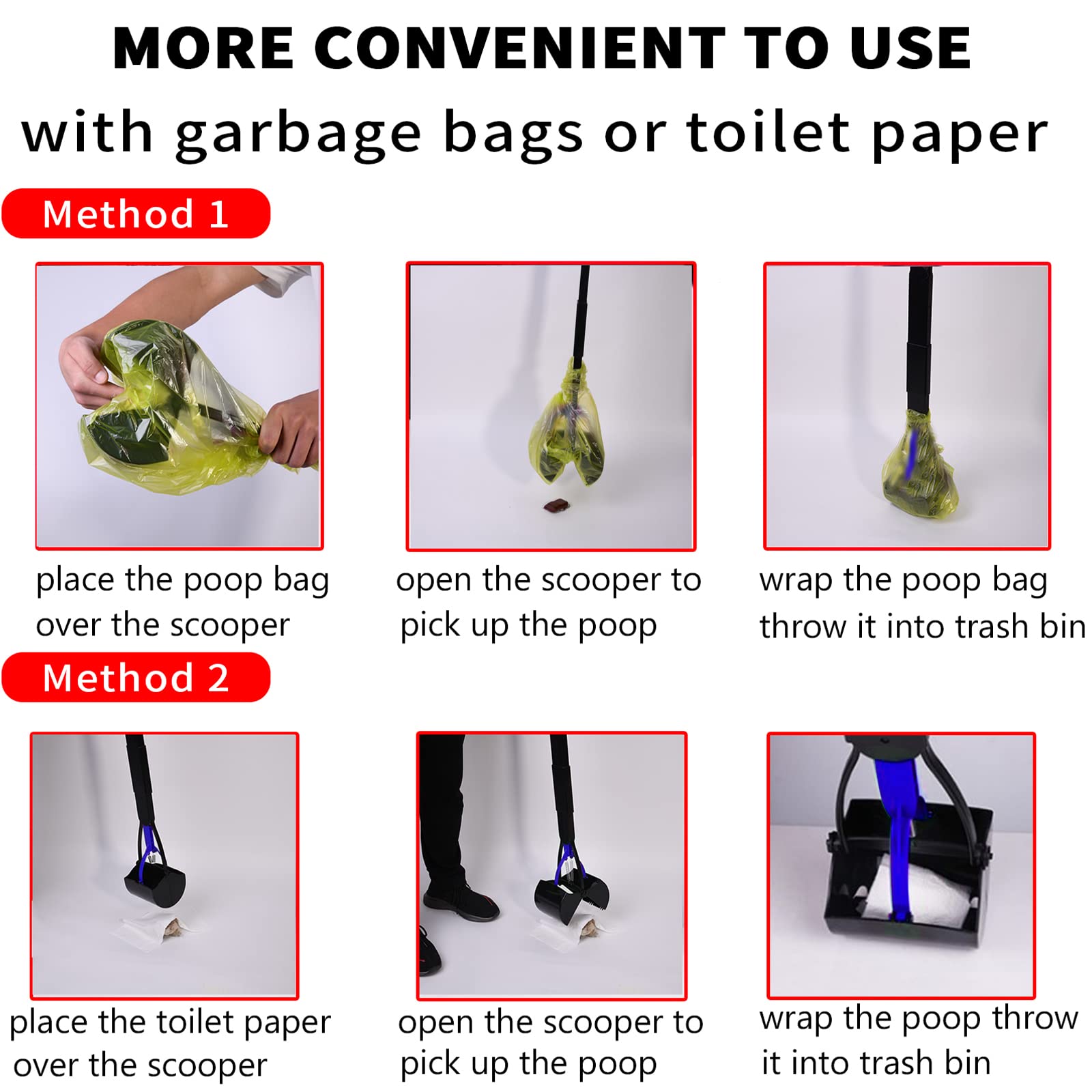 MORE CONVENIENT TO USE
with garbage bags or toilet paper

Method 1

place the poop bag over the scooper

open the scooper to pick up the poop

wrap the poop bag throw it into trash bin

Method 2

place the toilet paper over the scooper

open the scooper to pick up the poop

wrap the poop throw it into trash bin