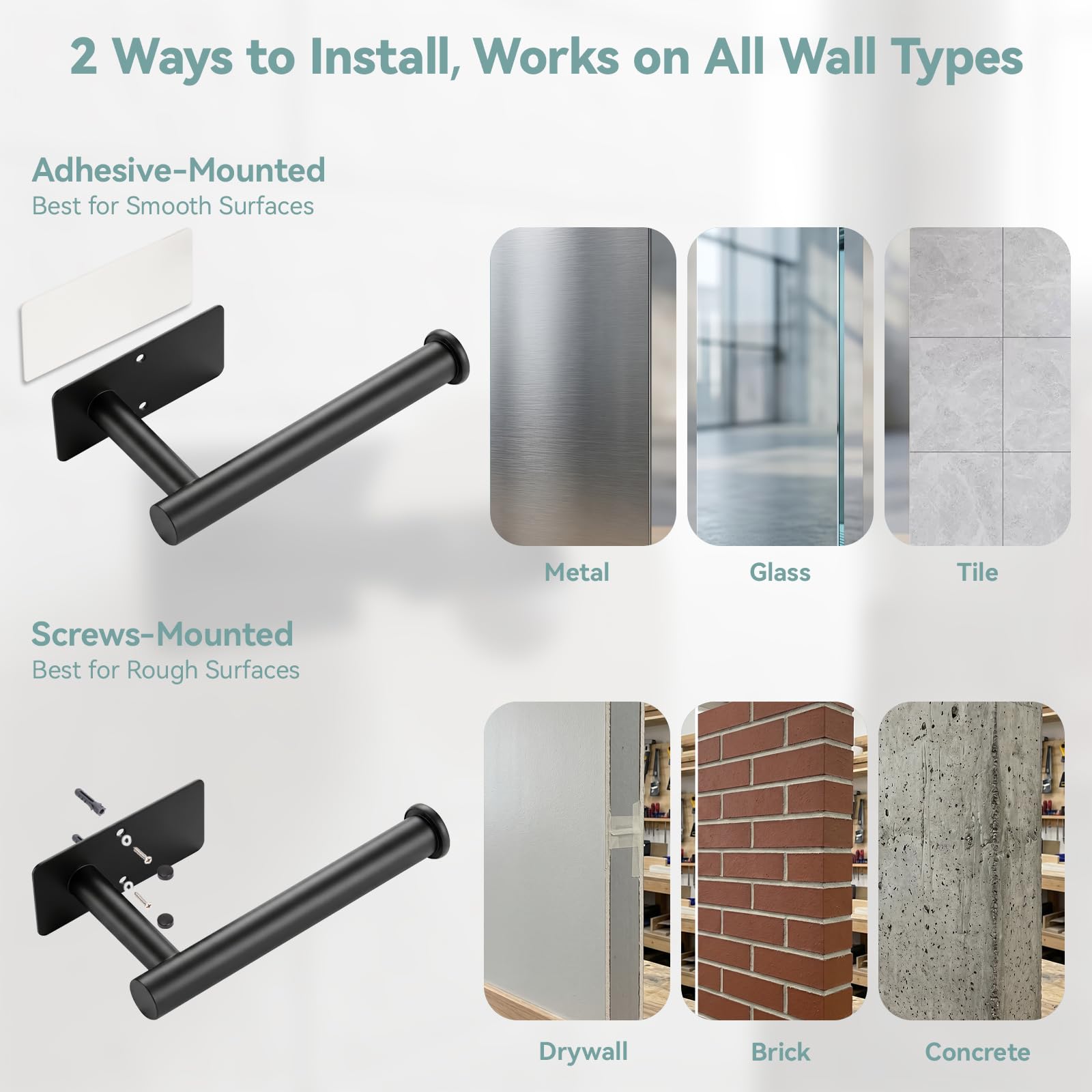 2 Ways to Install, Works on All Wall Types

Adhesive-Mounted
Best for Smooth Surfaces

Metal

Glass

Tile

Screws-Mounted
Best for Rough Surfaces

Drywall

Brick

Concrete