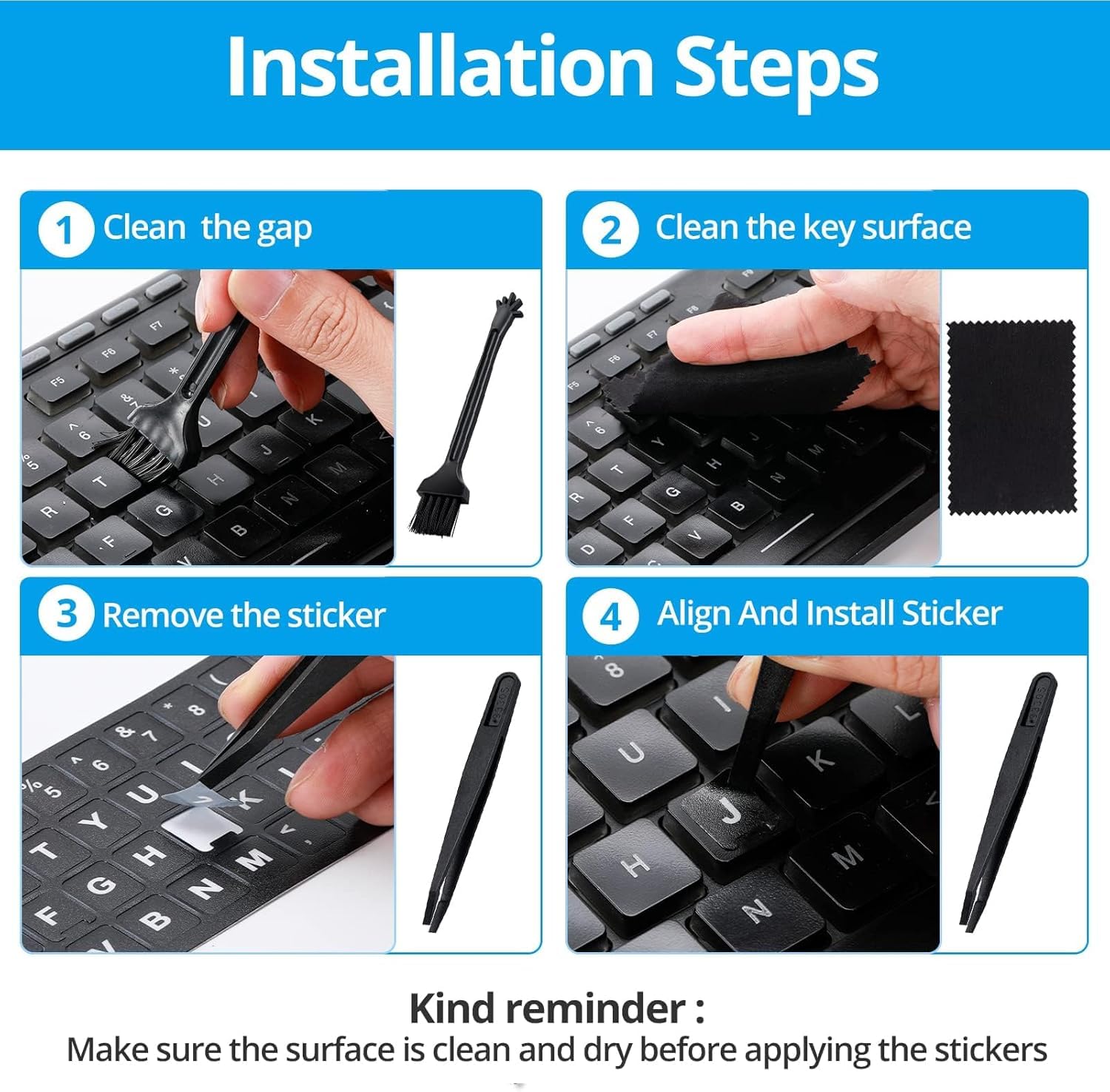 Installation Steps

1 Clean the gap

2 Clean the key surface

3 Remove the sticker

4 Align And Install Sticker

Kind reminder :
Make sure the surface is clean and dry before applying the stickers