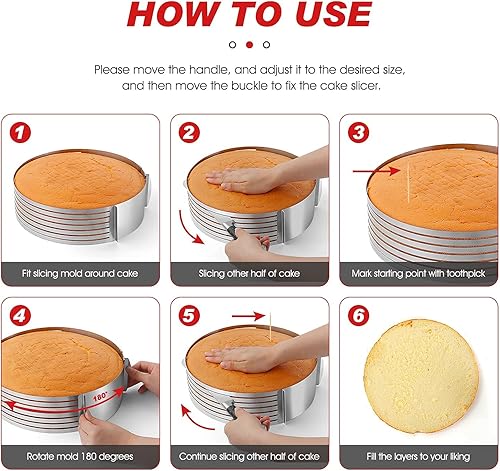 HOW TO USE

Please move the handle, and adjust it to the desired size, and then move the buckle to fix the cake slicer.

1
Fit slicing mold around cake

2
Slicing other half of cake

3
Mark starting point with toothpick

4
180°
Rotate mold 180 degrees

5
Continue slicing other half of cake

6
Fill the layers to your liking