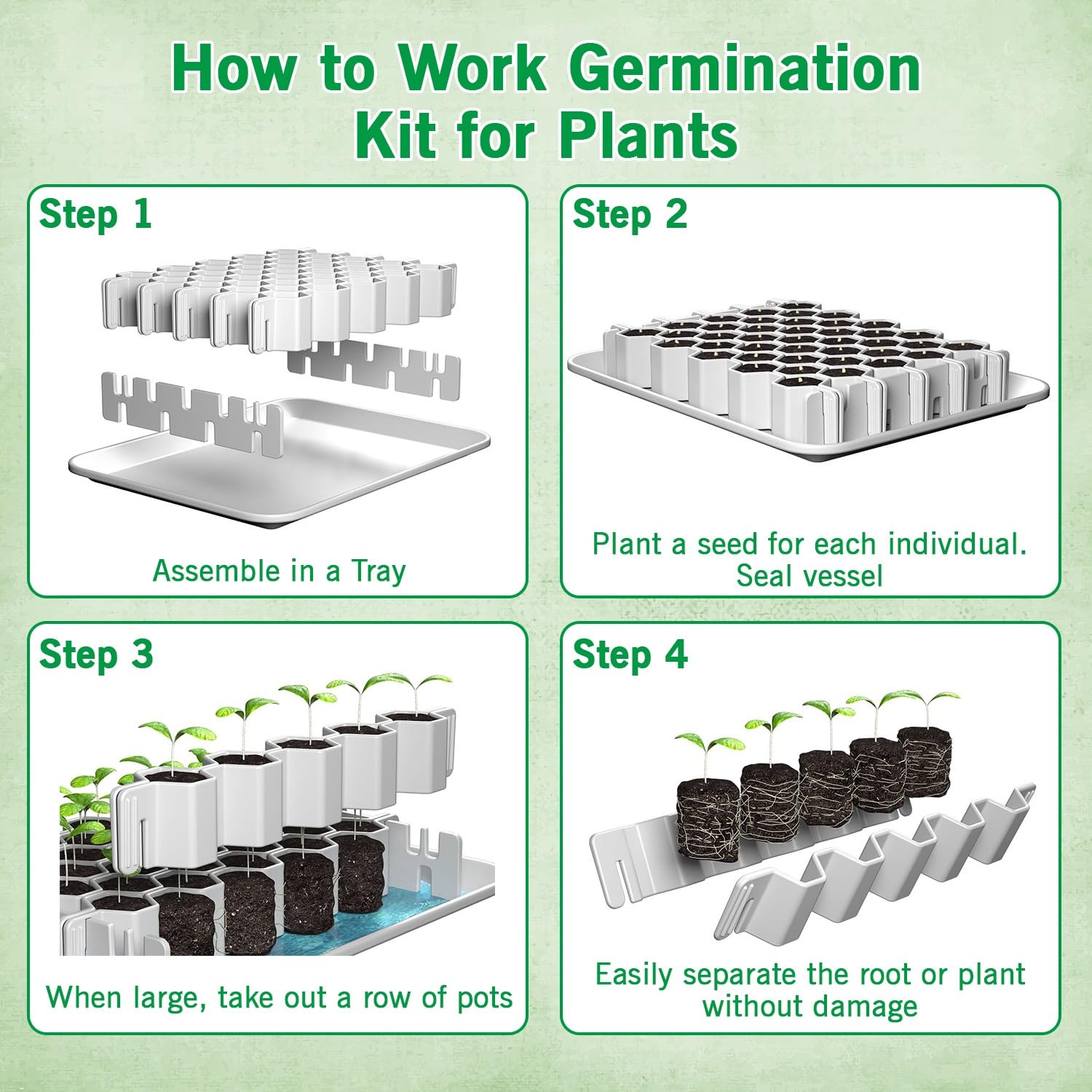 How to Work Germination Kit for Plants

Step 1

Assemble in a Tray

Step 2

Plant a seed for each individual. Seal vessel

Step 3

When large, take out a row of pots

Step 4

Easily separate the root or plant without damage