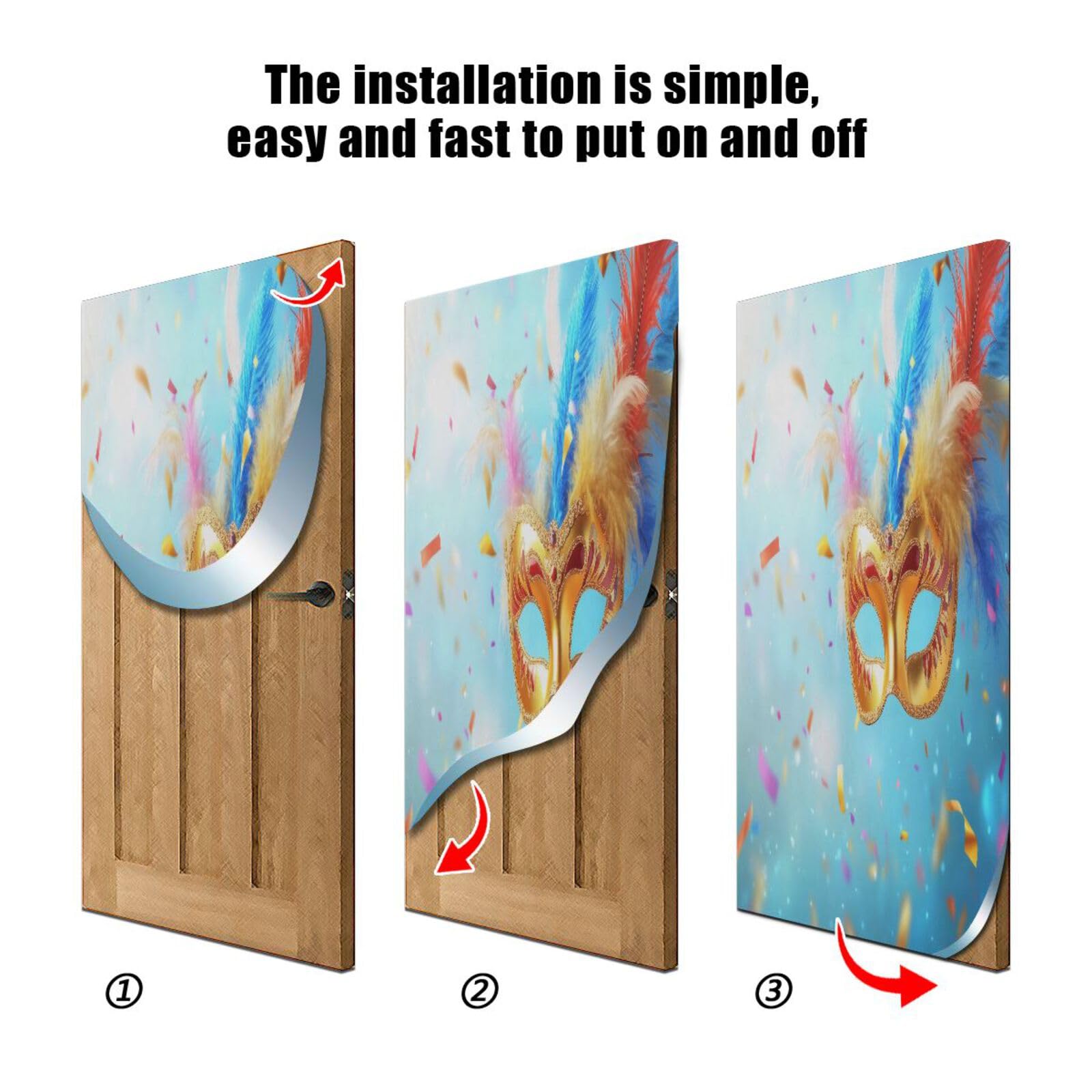 The installation is simple, easy and fast to put on and off

①

②

③