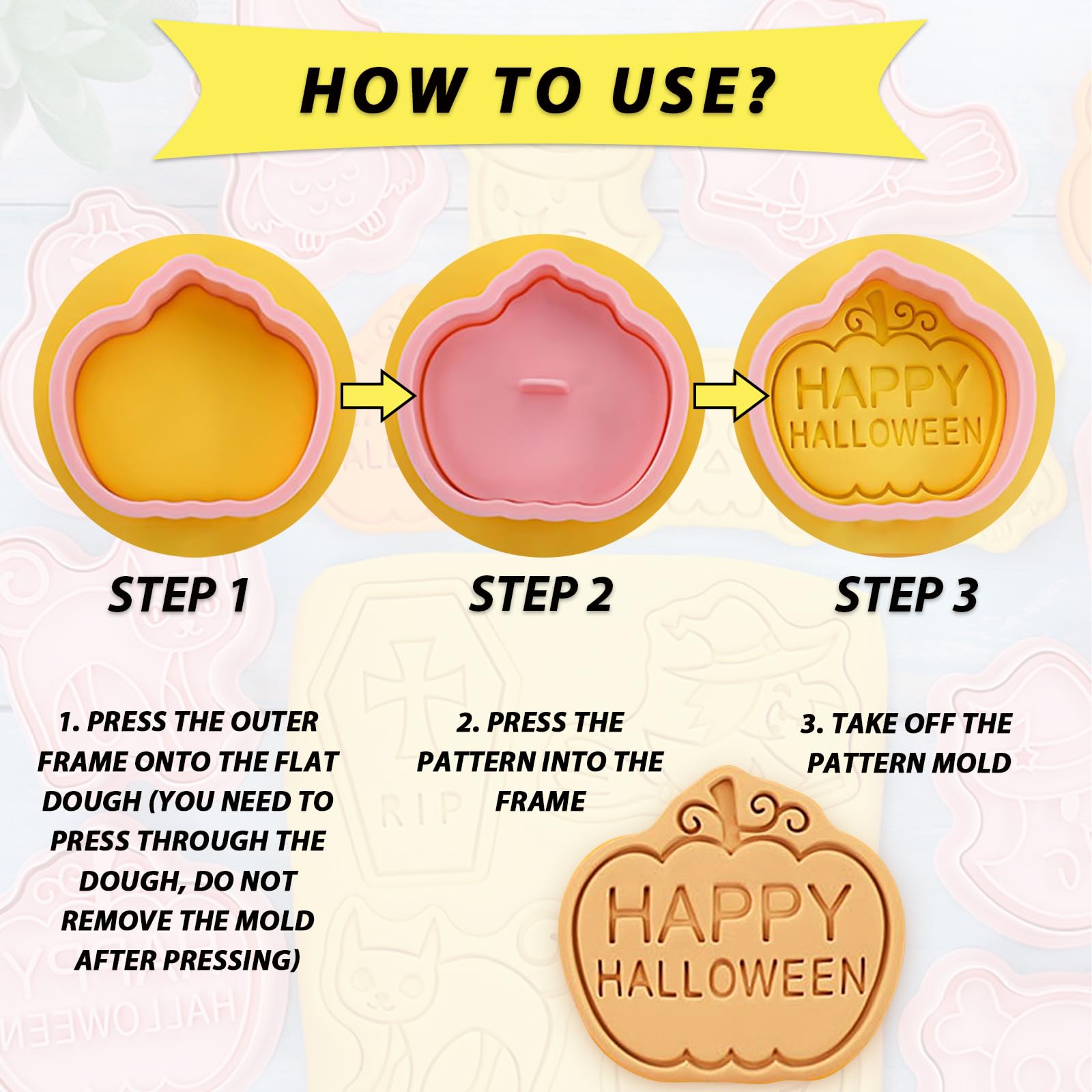 HOW TO USE?

HAPPY HALLOWEEN

STEP 1

STEP 2

STEP 3

1. PRESS THE OUTER FRAME ONTO THE FLAT DOUGH (YOU NEED TO PRESS THROUGH THE DOUGH, DO NOT REMOVE THE MOLD AFTER PRESSING)

2. PRESS THE PATTERN INTO THE FRAME

3. TAKE OFF THE PATTERN MOLD

RIP

HAPPY HALLOWEEN