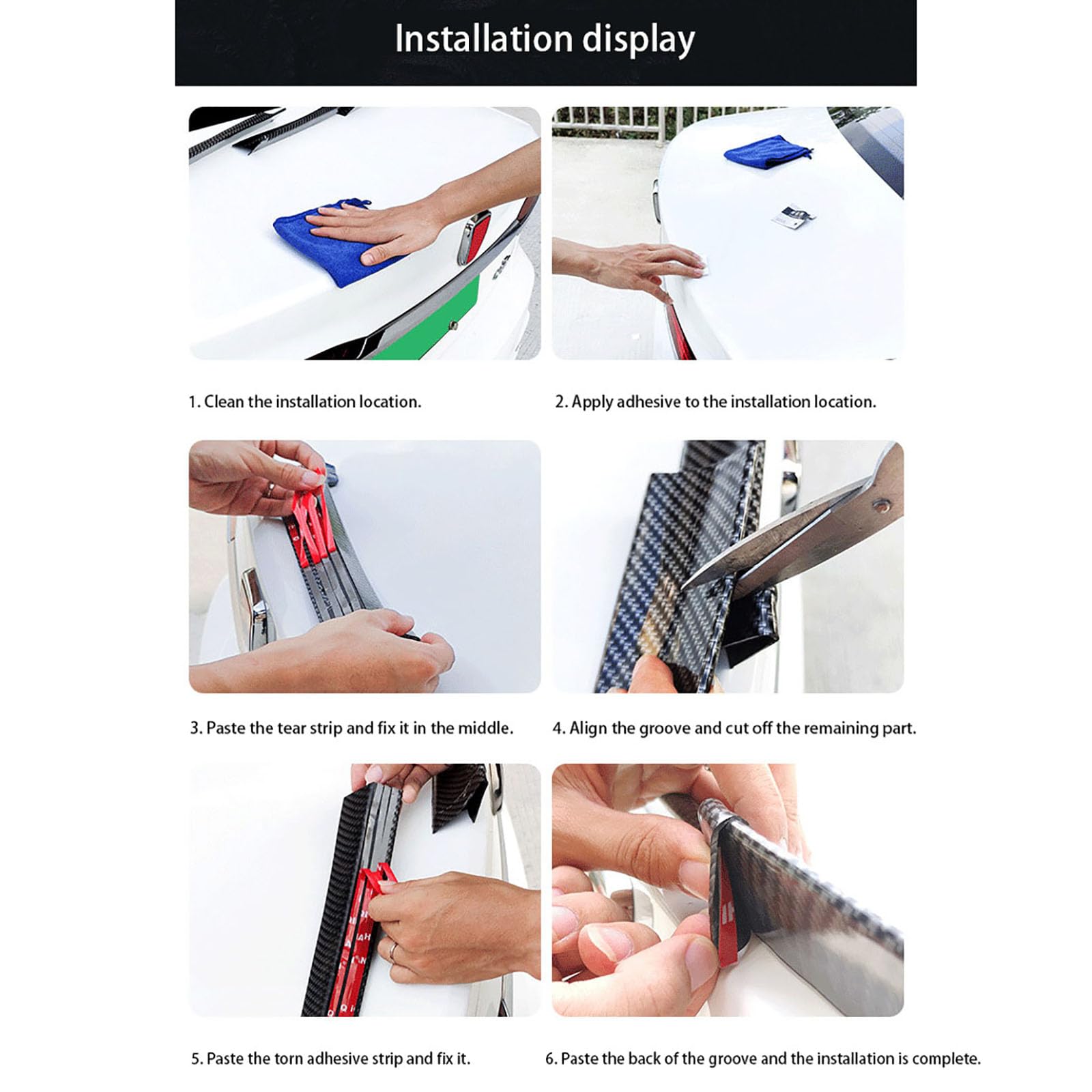 Installation display

1. Clean the installation location.

2. Apply adhesive to the installation location.

3. Paste the tear strip and fix it in the middle.

4. Align the groove and cut off the remaining part.

5. Paste the torn adhesive strip and fix it.

6. Paste the back of the groove and the installation is complete.