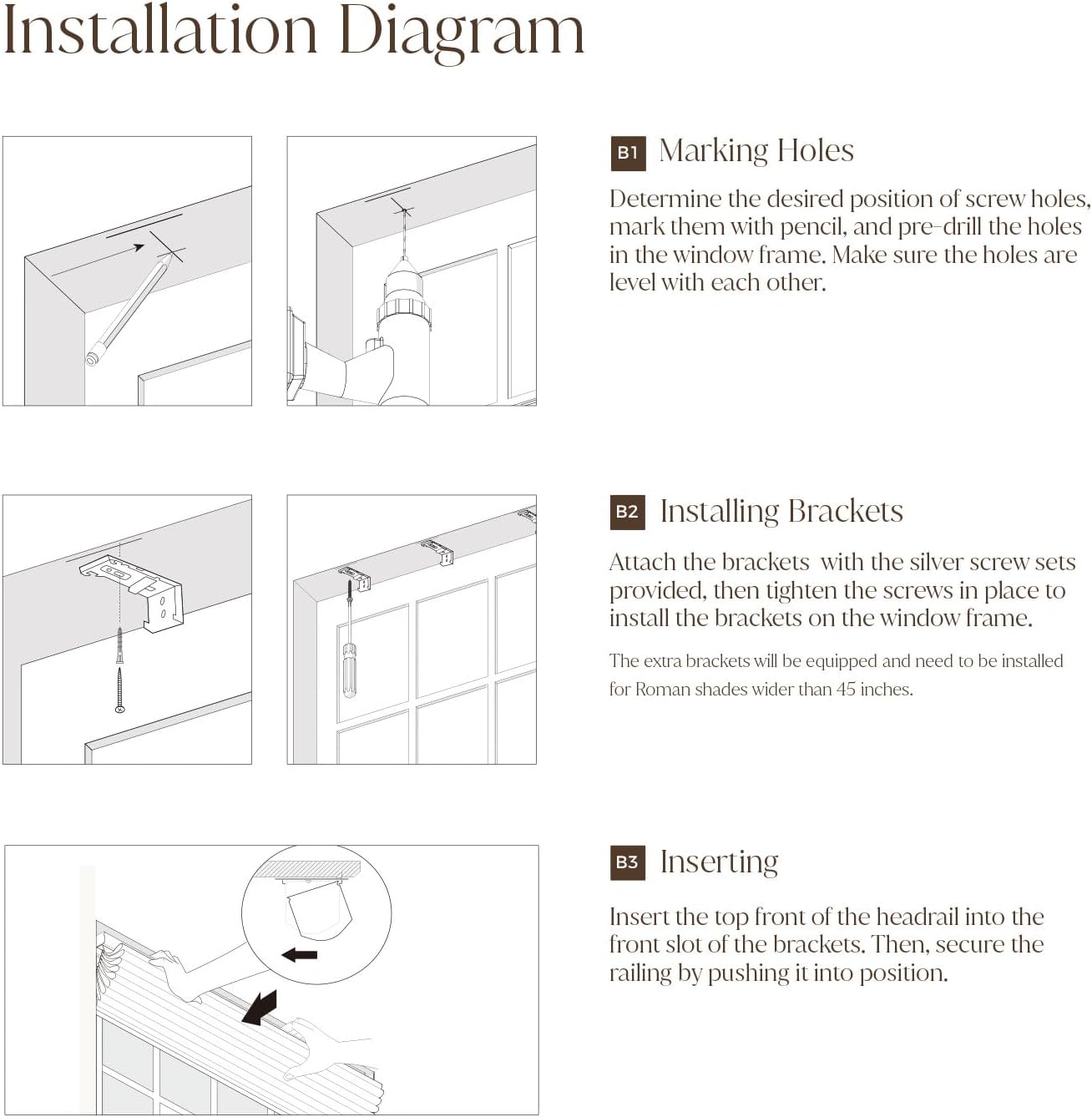 Installation Diagram

B1 Marking Holes

Determine the desired position of screw holes, mark them with pencil, and pre-drill the holes in the window frame. Make sure the holes are level with each other.

B2 Installing Brackets

Attach the brackets  with the silver screw sets provided, then tighten the screws in place to install the brackets on the window frame.

The extra brackets will be equipped and need to be installed for Roman shades wider than 45 inches.

B3 Inserting

Insert the top front of the headrail into the front slot of the brackets. Then, secure the railing by pushing it into position.