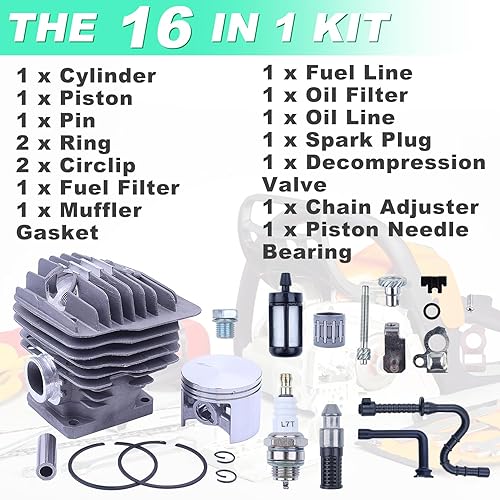 THE 16 IN 1 KIT

1 x Cylinder
1 x Piston
1 x Pin
2 x Ring
2 x Circlip
1 x Fuel Filter
1 x Muffler Gasket

1 x Fuel Line
1 x Oil Filter
1 x Oil Line
1 x Spark Plug
1 x Decompression Valve
1 x Chain Adjuster
1 x Piston Needle Bearing

L7T